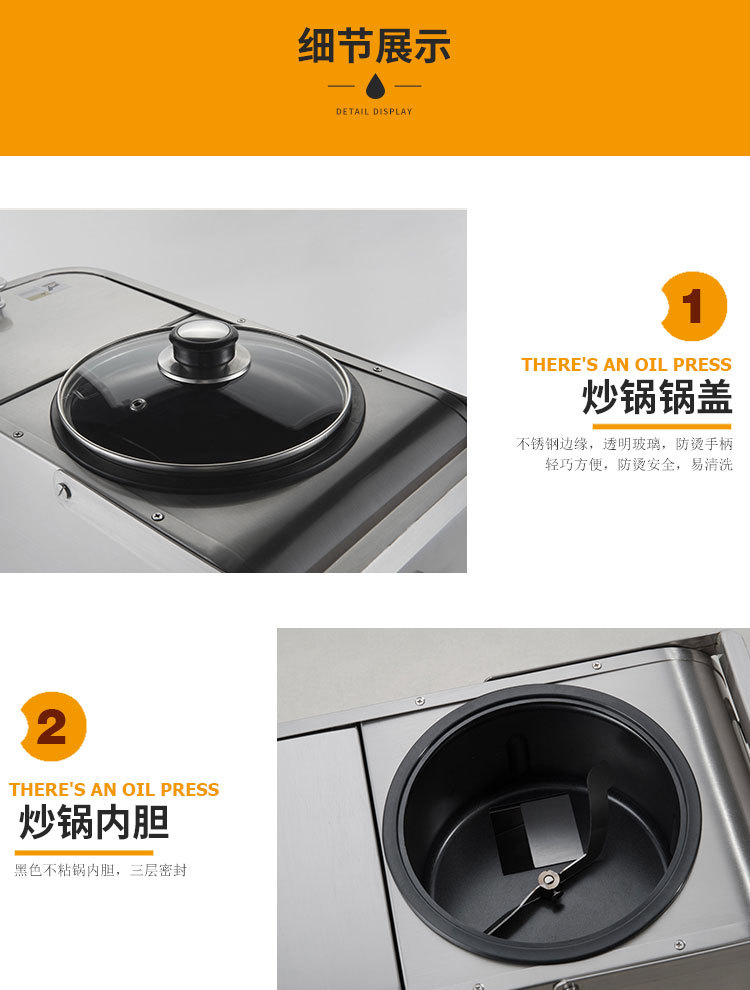 细节展示

DETAIL DISPLAY

1

THERE'S AN OIL PRESS

炒锅锅盖

不锈钢边缘，透明玻璃，防烫手柄 轻巧方便，防烫安全，易清洗

2

THERE'S AN OIL PRESS

炒锅内胆

黑色不粘锅内胆，三层密封