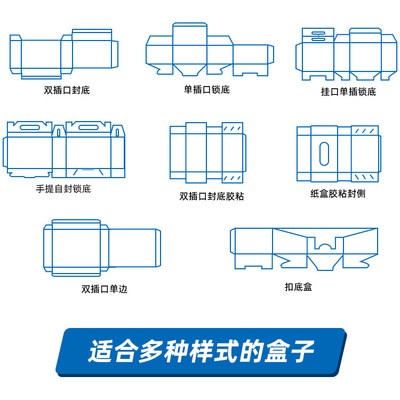 双插口封底

单插口锁底

挂口单插锁底

手提自封锁底

双插口封底胶粘

纸盒胶粘封侧

双插口单边

扣底盒

适合多种样式的盒子