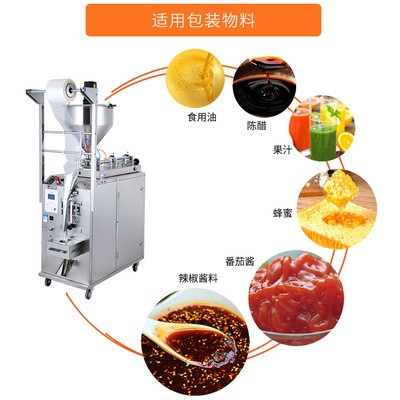 适用包装物料

食用油

陈醋

果汁

蜂蜜

番茄酱

辣椒酱料