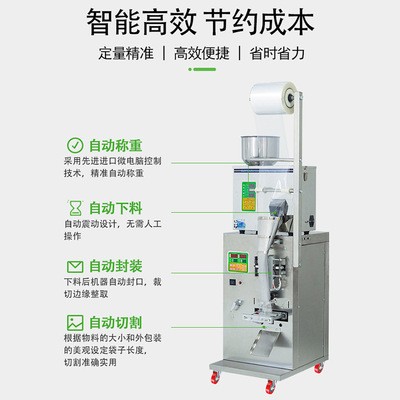 智能高效 节约成本

定量精准 | 高效便捷 | 省时省力

自动称重
采用先进进口微电脑控制技术，精准自动称重

自动下料
自动震动设计，无需人工操作

自动封装
下料后机器自动封口，裁切边缘整取

自动切割
根据物料的大小和外包装的美观设定袋子长度，切割准确实用