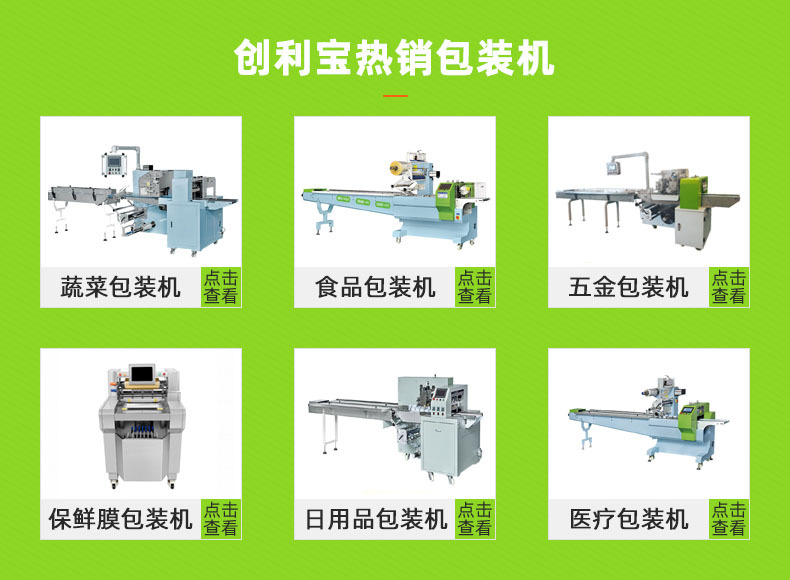 创利宝热销包装机

蔬菜包装机 点击查看

食品包装机 点击查看

五金包装机 点击查看

保鲜膜包装机 点击查看

日用品包装机 点击查看

医疗包装机 点击查看