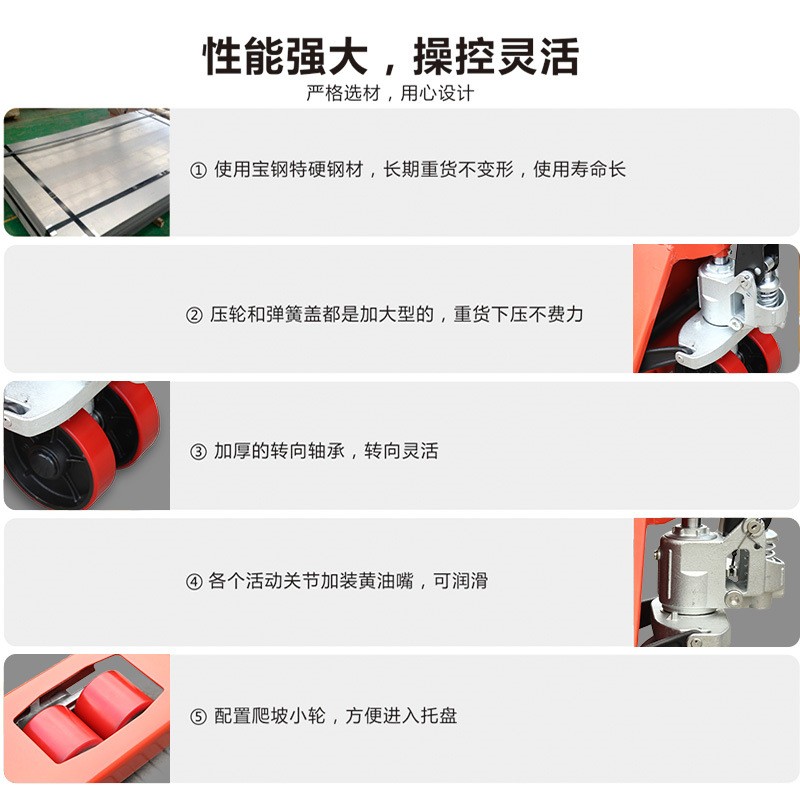 性能强大，操控灵活
严格选材，用心设计

① 使用宝钢特硬钢材，长期重货不变形，使用寿命长

② 压轮和弹簧盖都是加大型的，重货下压不费力

③ 加厚的转向轴承，转向灵活

④ 各个活动关节加装黄油嘴，可润滑

⑤ 配置爬坡小轮，方便进入托盘