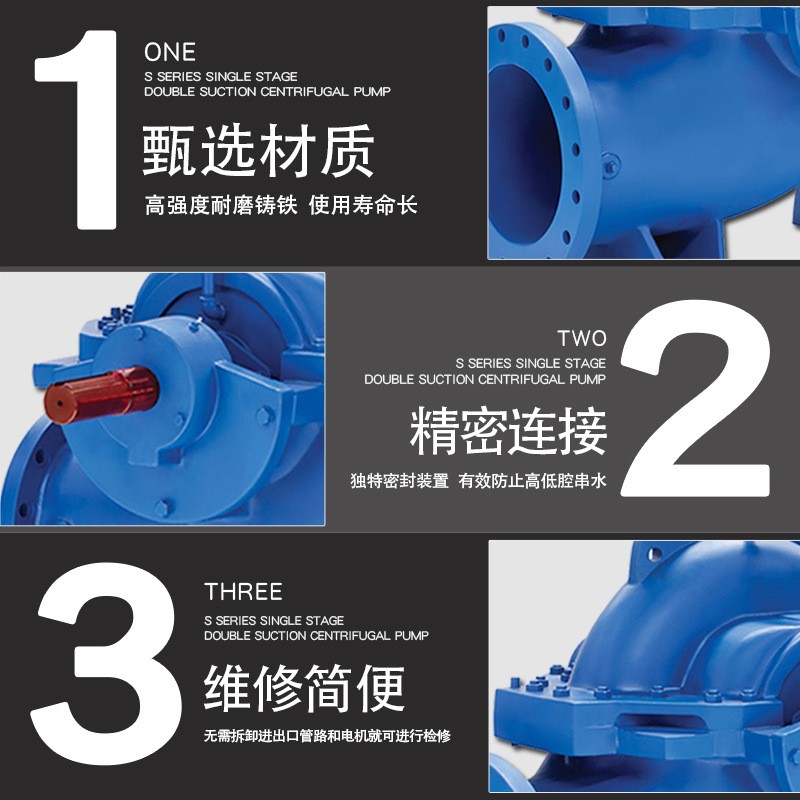 1
ONE
S SERIES SINGLE STAGE
DOUBLE SUCTION CENTRIFUGAL PUMP
甄选材质
高强度耐磨铸铁 使用寿命长

TWO
S SERIES SINGLE STAGE
DOUBLE SUCTION CENTRIFUGAL PUMP
精密连接
独特密封装置 有效防止高低腔串水
2

3
THREE
S SERIES SINGLE STAGE
DOUBLE SUCTION CENTRIFUGAL PUMP
维修简便
无需拆卸进出口管路和电机就可进行检修