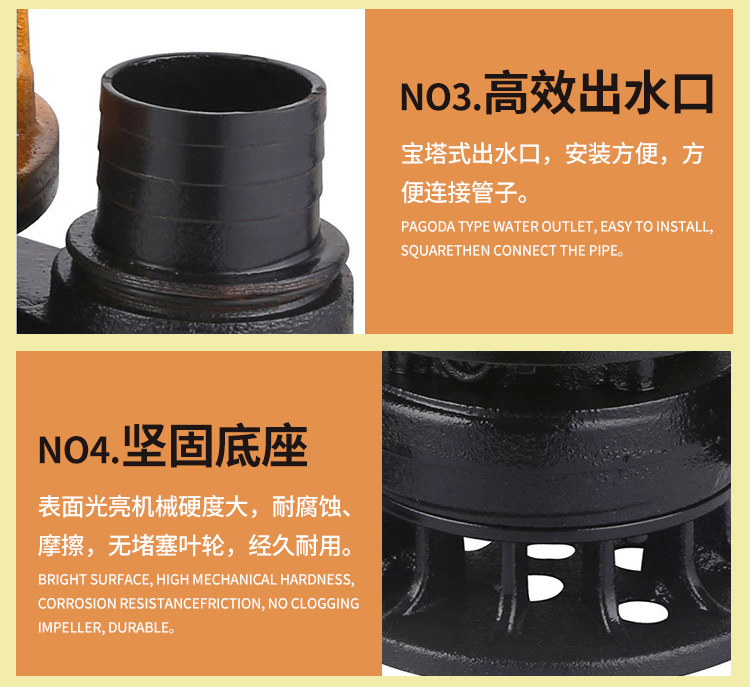 NO3.高效出水口

宝塔式出水口，安装方便，方便连接管子。

PAGODA TYPE WATER OUTLET, EASY TO INSTALL, SQUARETHEN CONNECT THE PIPE。

NO4.坚固底座

表面光亮机械硬度大，耐腐蚀、摩擦，无堵塞叶轮，经久耐用。

BRIGHT SURFACE, HIGH MECHANICAL HARDNESS, CORROSION RESISTANCEFRICTION, NO CLOGGING IMPELLER, DURABLE。