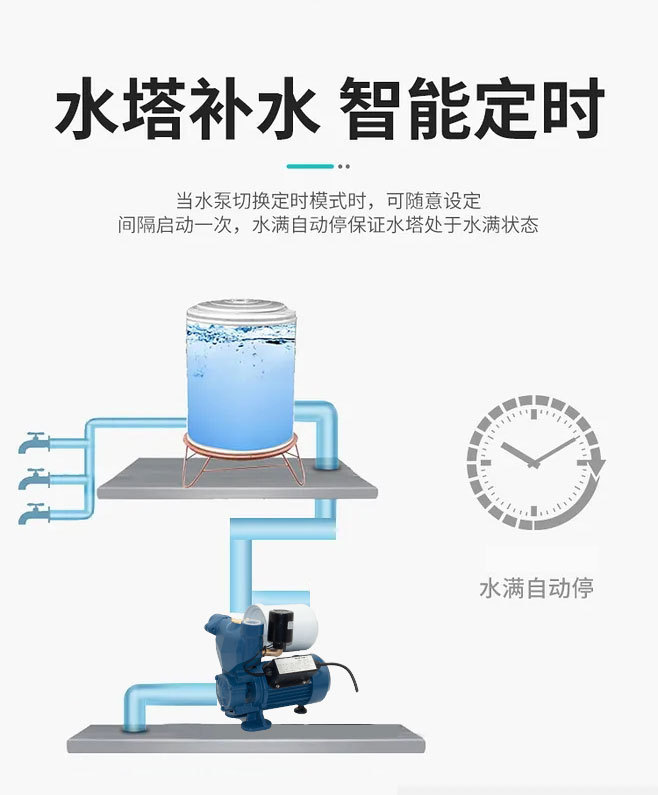 水塔补水 智能定时

当水泵切换定时模式时，可随意设定
间隔启动一次，水满自动停保证水塔处于水满状态

水满自动停