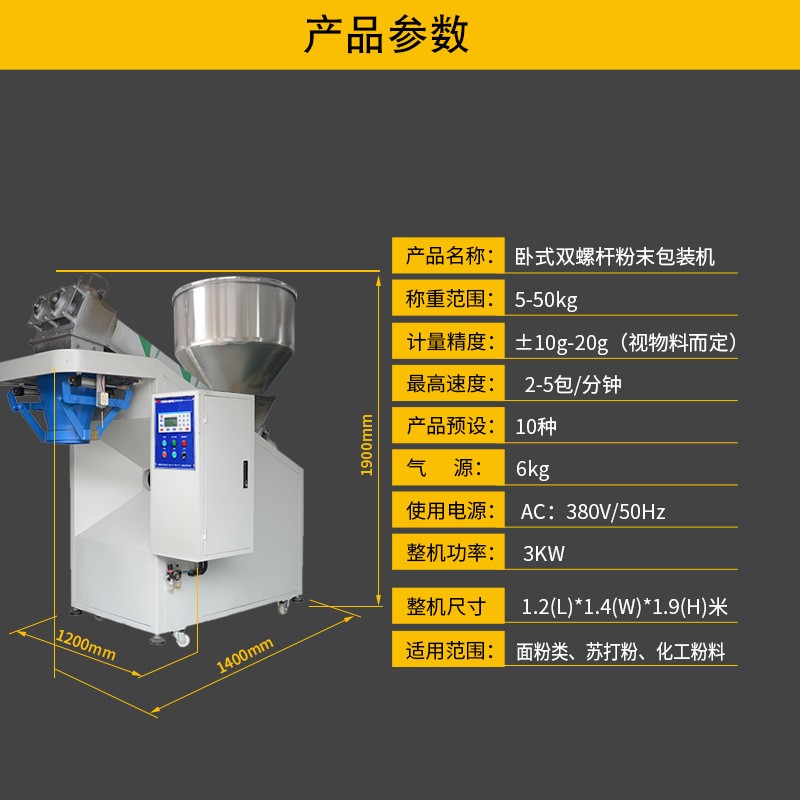 产品参数

1900mm

1200mm

1400mm

| 产品名称： | 卧式双螺杆粉末包装机 |
|---|---|
| 称重范围： | 5-50kg |
| 计量精度： | ±10g-20g（视物料而定） |
| 最高速度： | 2-5包/分钟 |
| 产品预设： | 10种 |
| 气　源： | 6kg |
| 使用电源： | AC：380V/50Hz |
| 整机功率： | 3KW |
| 整机尺寸 | 1.2(L)*1.4(W)*1.9(H)米 |
| 适用范围： | 面粉类、苏打粉、化工粉料 |