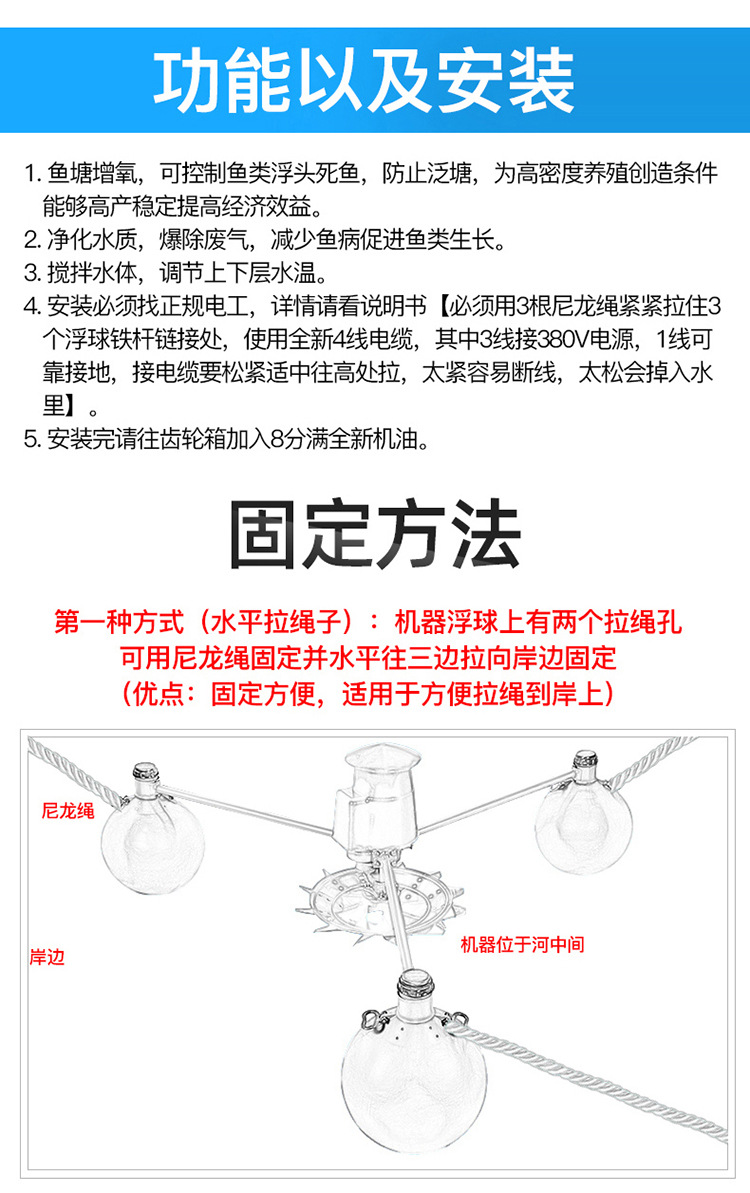 功能以及安装

1. 鱼塘增氧，可控制鱼类浮头死鱼，防止泛塘，为高密度养殖创造条件能够高产稳定提高经济效益。
2. 净化水质，爆除废气，减少鱼病促进鱼类生长。
3. 搅拌水体，调节上下层水温。
4. 安装必须找正规电工，详情请看说明书【必须用3根尼龙绳紧紧拉住3个浮球铁杆链接处，使用全新4线电缆，其中3线接380V电源，1线可靠接地，接电缆要松紧适中往高处拉，太紧容易断线，太松会掉入水里】。
5. 安装完请往齿轮箱加入8分满全新机油。

固定方法

第一种方式（水平拉绳子）：机器浮球上有两个拉绳孔
可用尼龙绳固定并水平往三边拉向岸边固定
（优点：固定方便，适用于方便拉绳到岸上）

尼龙绳

岸边

机器位于河中间