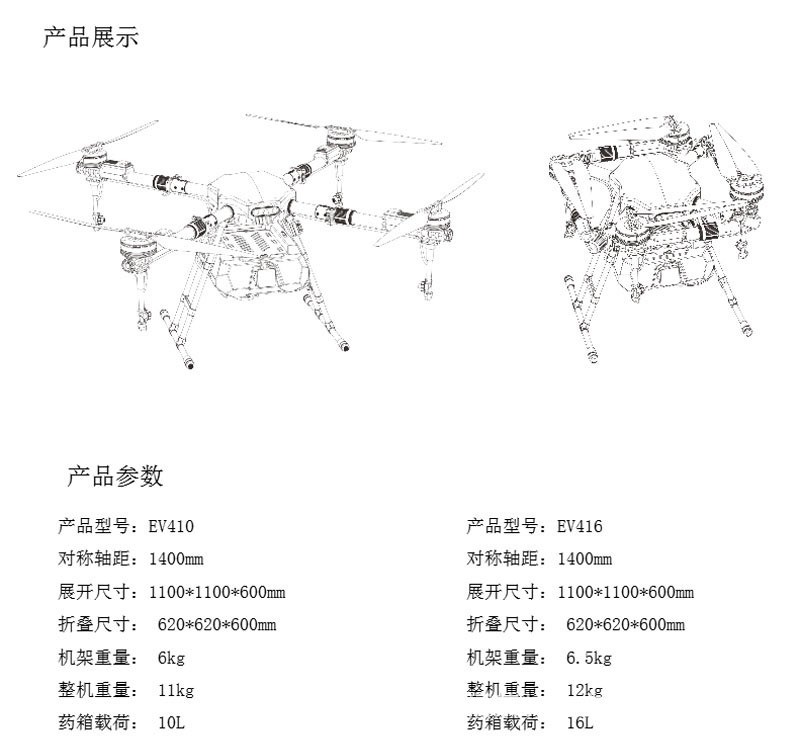 产品展示

产品参数

产品型号：EV410
对称轴距：1400mm
展开尺寸：1100*1100*600mm
折叠尺寸： 620*620*600mm
机架重量： 6kg
整机重量： 11kg
药箱载荷： 10L

产品型号：EV416
对称轴距：1400mm
展开尺寸：1100*1100*600mm
折叠尺寸： 620*620*600mm
机架重量： 6.5kg
整机重量： 12kg
药箱载荷： 16L