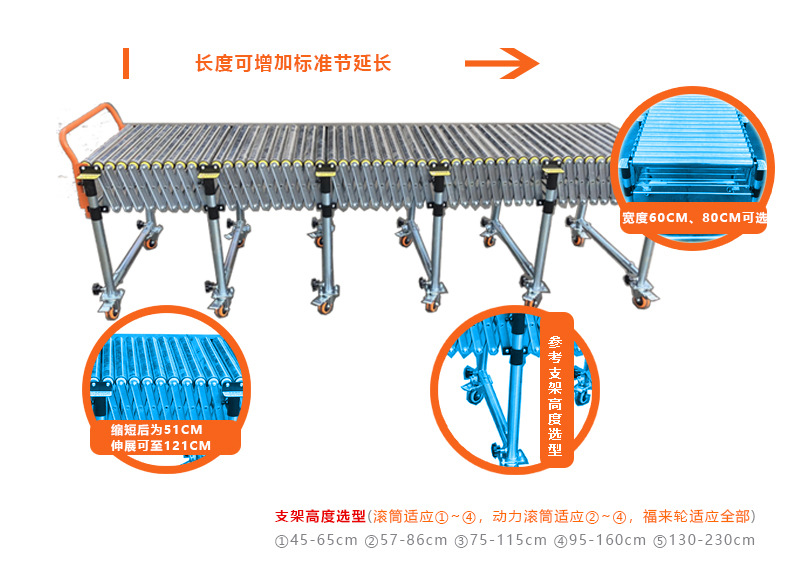 长度可增加标准节延长

宽度60CM、80CM可选

缩短后为51CM
伸展可至121CM

参考支架高度选型

支架高度选型(滚筒适应①~④，动力滚筒适应②~④，福来轮适应全部)
①45-65cm ②57-86cm ③75-115cm ④95-160cm ⑤130-230cm