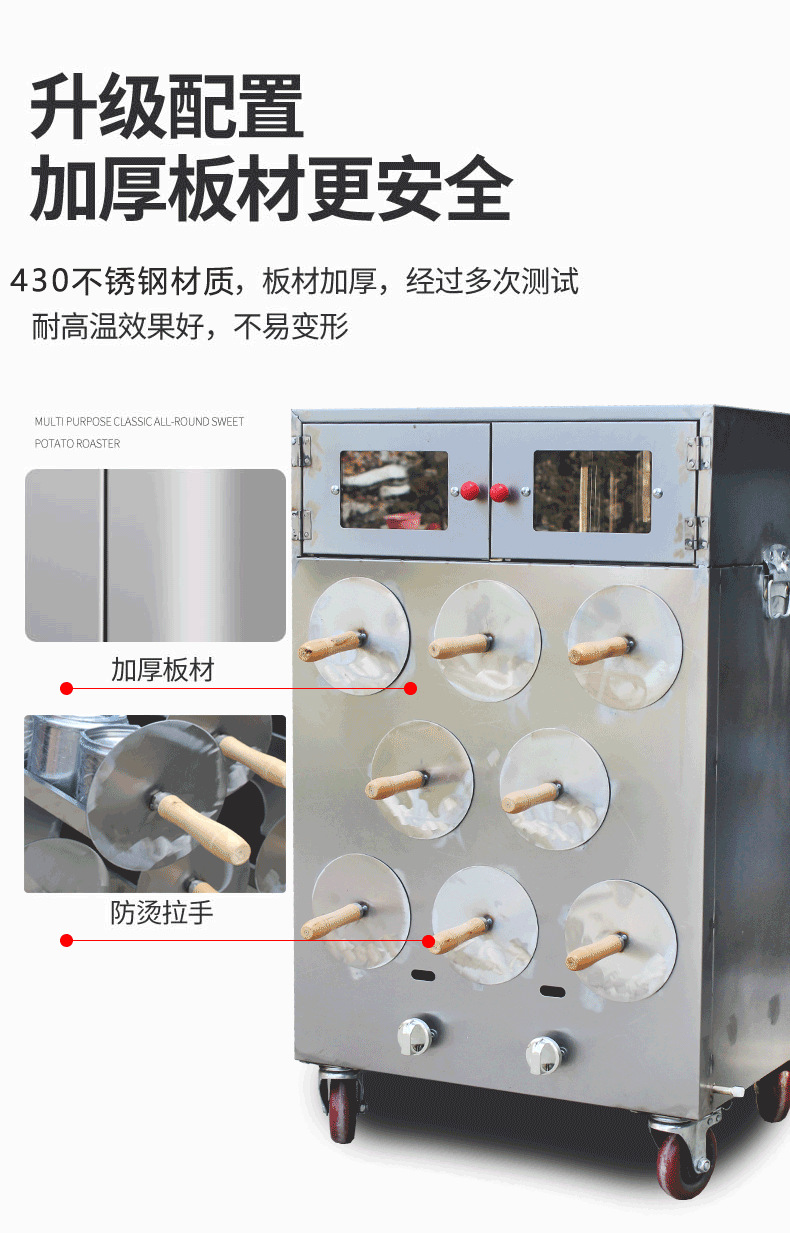 升级配置
加厚板材更安全

430不锈钢材质，板材加厚，经过多次测试
耐高温效果好，不易变形

MULTI PURPOSE CLASSIC ALL-ROUND SWEET POTATO ROASTER

加厚板材

防烫拉手