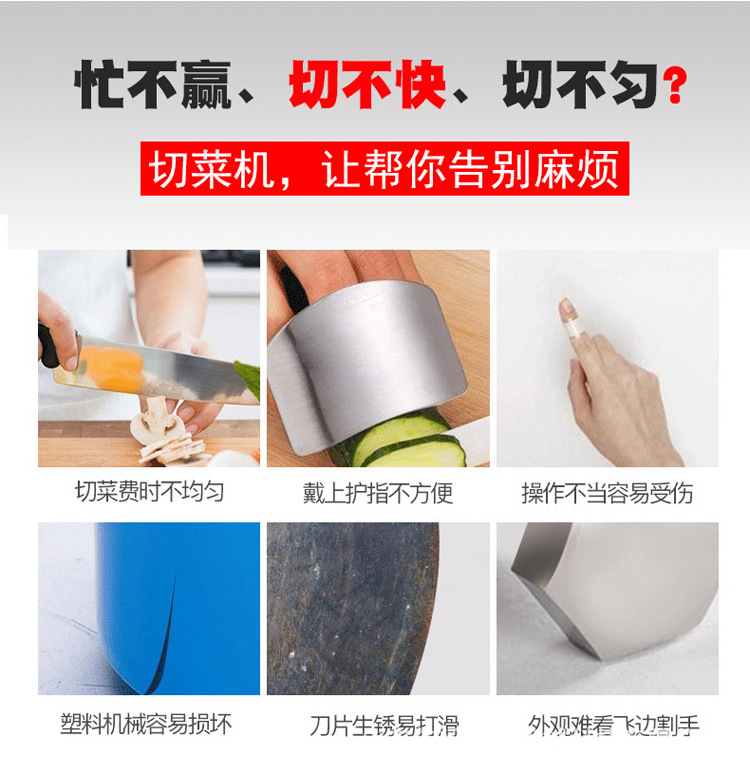 忙不赢、切不快、切不匀？

切菜机，让帮你告别麻烦

切菜费时不均匀

戴上护指不方便

操作不当容易受伤

塑料机械容易损坏

刀片生锈易打滑

外观难看飞边割手