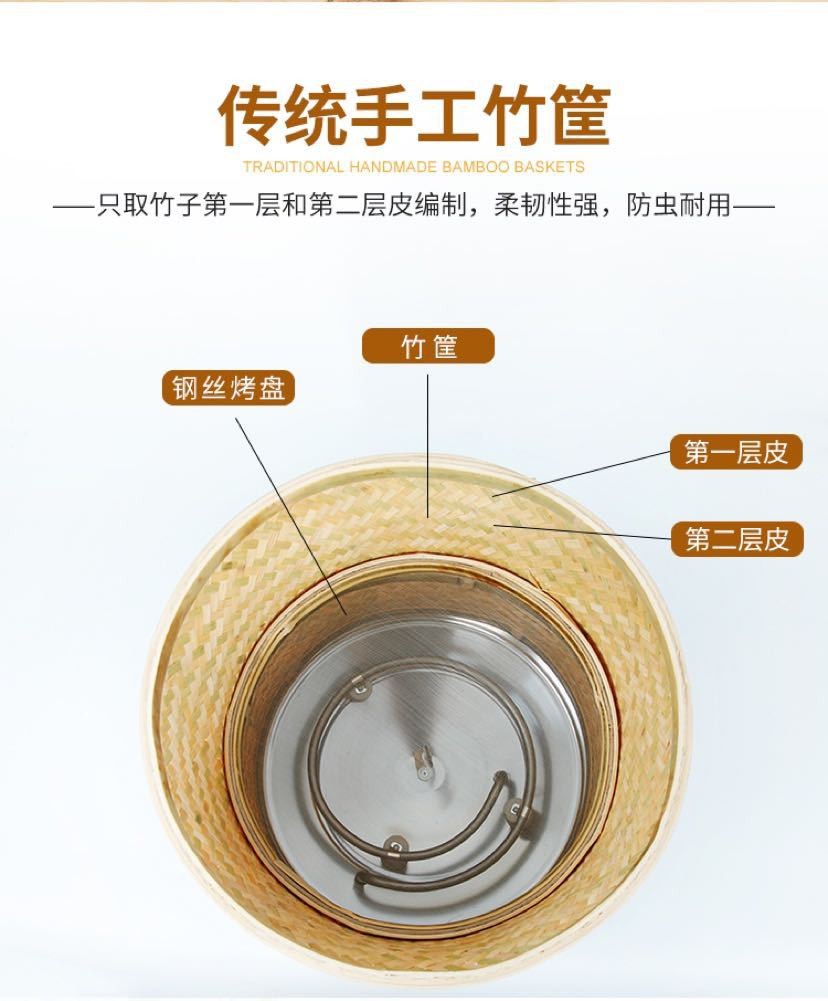 传统手工竹筐
TRADITIONAL HANDMADE BAMBOO BASKETS
——只取竹子第一层和第二层皮编制，柔韧性强，防虫耐用——

竹筐

钢丝烤盘

第一层皮

第二层皮