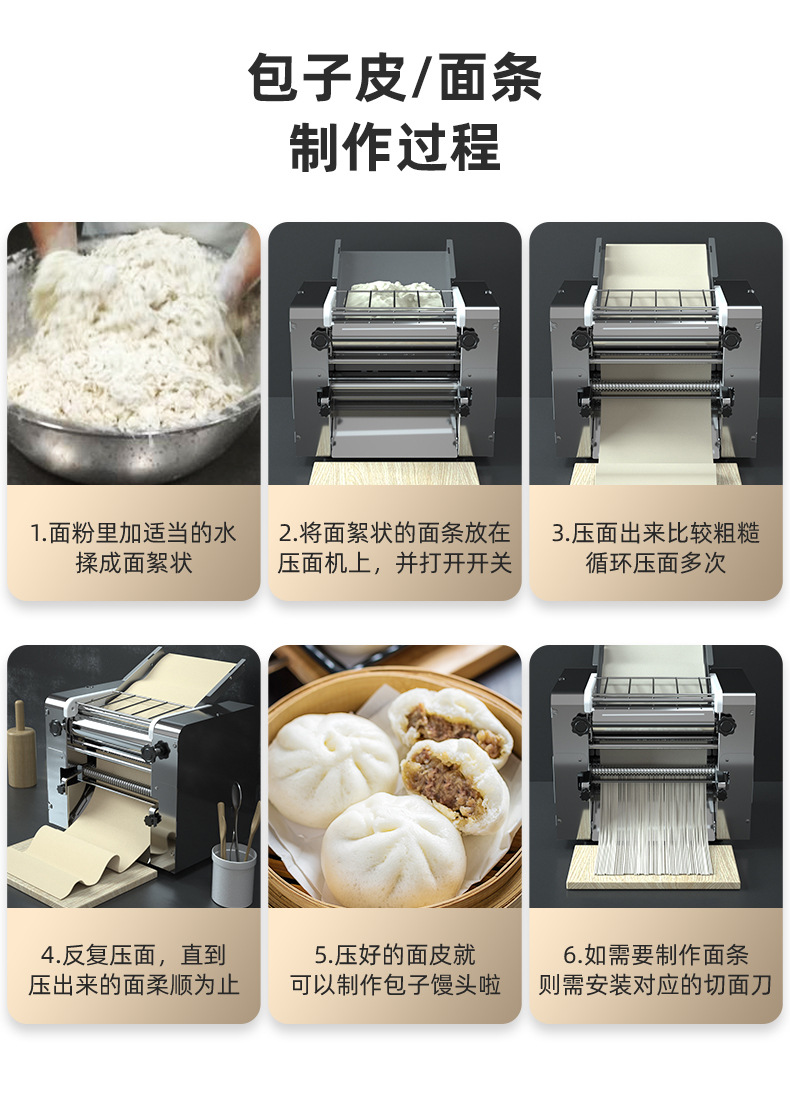 包子皮/面条
制作过程

1.面粉里加适当的水揉成面絮状

2.将面絮状的面条放在压面机上，并打开开关

3.压面出来比较粗糙循环压面多次

4.反复压面，直到压出来的面柔顺为止

5.压好的面皮就可以制作包子馒头啦

6.如需要制作面条则需安装对应的切面刀