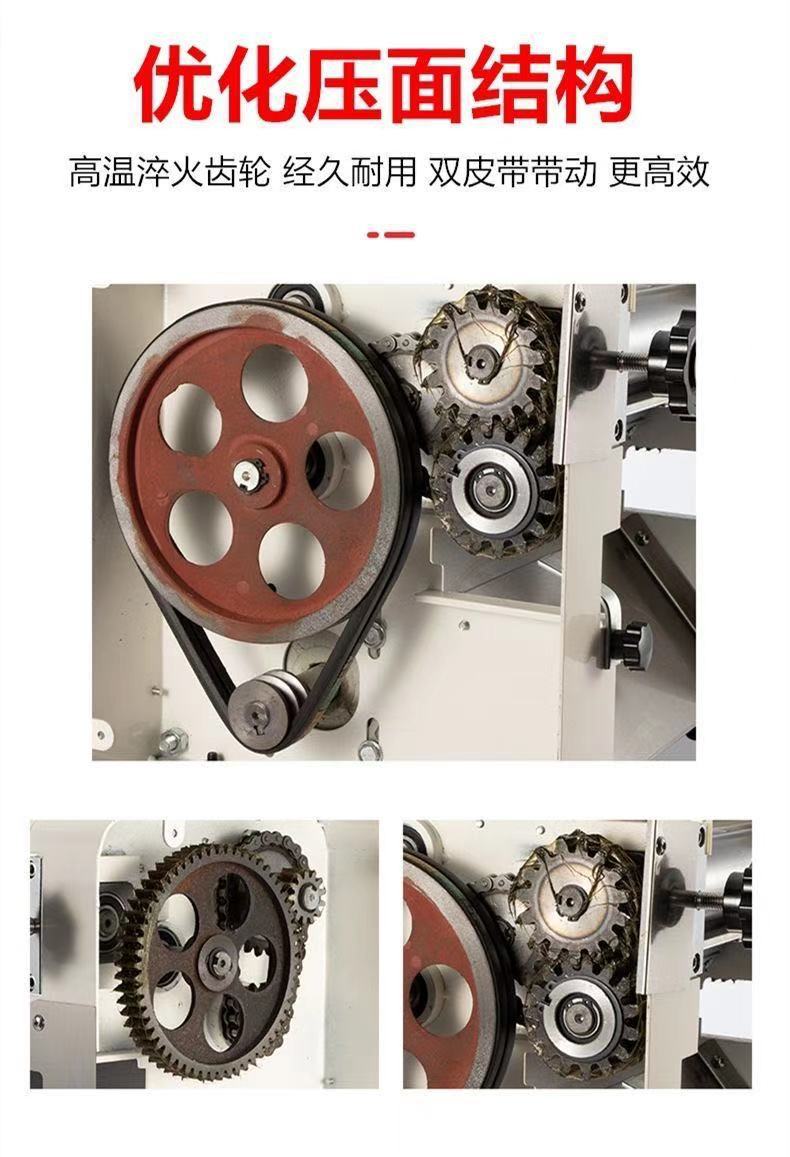 优化压面结构

高温淬火齿轮 经久耐用 双皮带带动 更高效