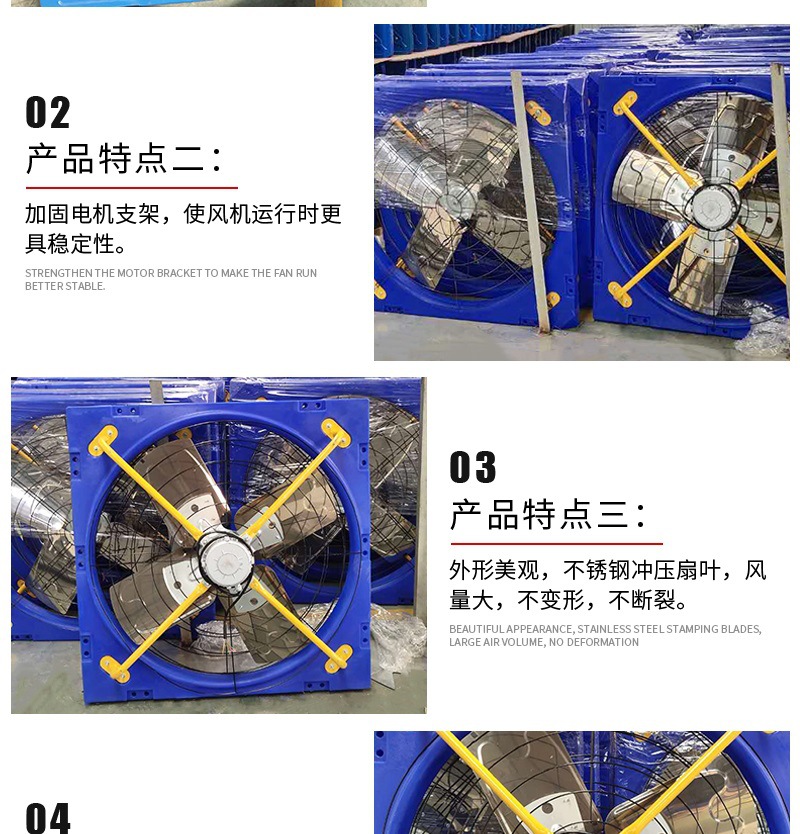 02
产品特点二：

加固电机支架，使风机运行时更具稳定性。

STRENGTHEN THE MOTOR BRACKET TO MAKE THE FAN RUN BETTER STABLE.

03
产品特点三：

外形美观，不锈钢冲压扇叶，风量大，不变形，不断裂。

BEAUTIFUL APPEARANCE, STAINLESS STEEL STAMPING BLADES, LARGE AIR VOLUME, NO DEFORMATION

04