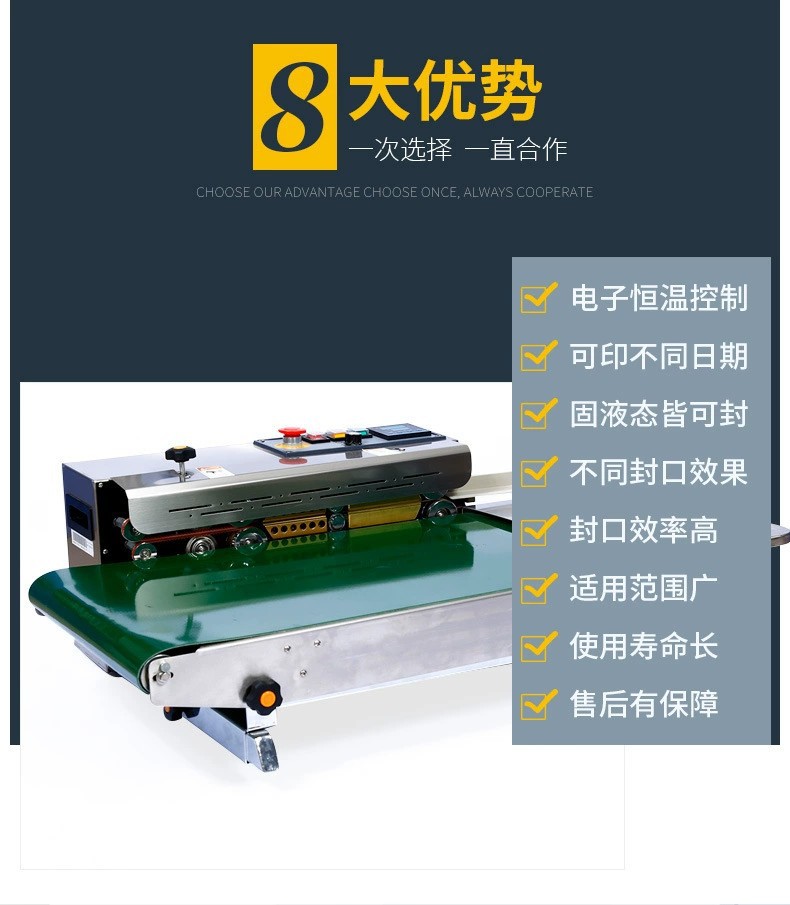 8 大优势
一次选择 一直合作
CHOOSE OUR ADVANTAGE CHOOSE ONCE, ALWAYS COOPERATE

电子恒温控制
可印不同日期
固液态皆可封
不同封口效果
封口效率高
适用范围广
使用寿命长
售后有保障