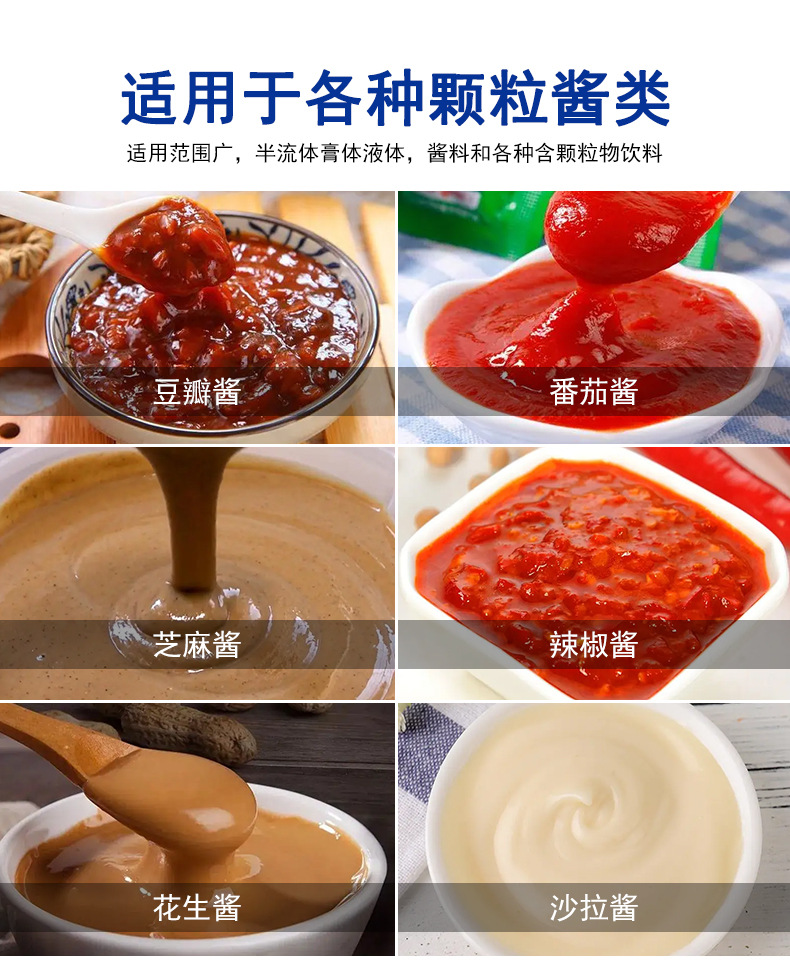 适用于各种颗粒酱类

适用范围广，半流体膏体液体，酱料和各种含颗粒物饮料

豆瓣酱

番茄酱

芝麻酱

辣椒酱

花生酱

沙拉酱