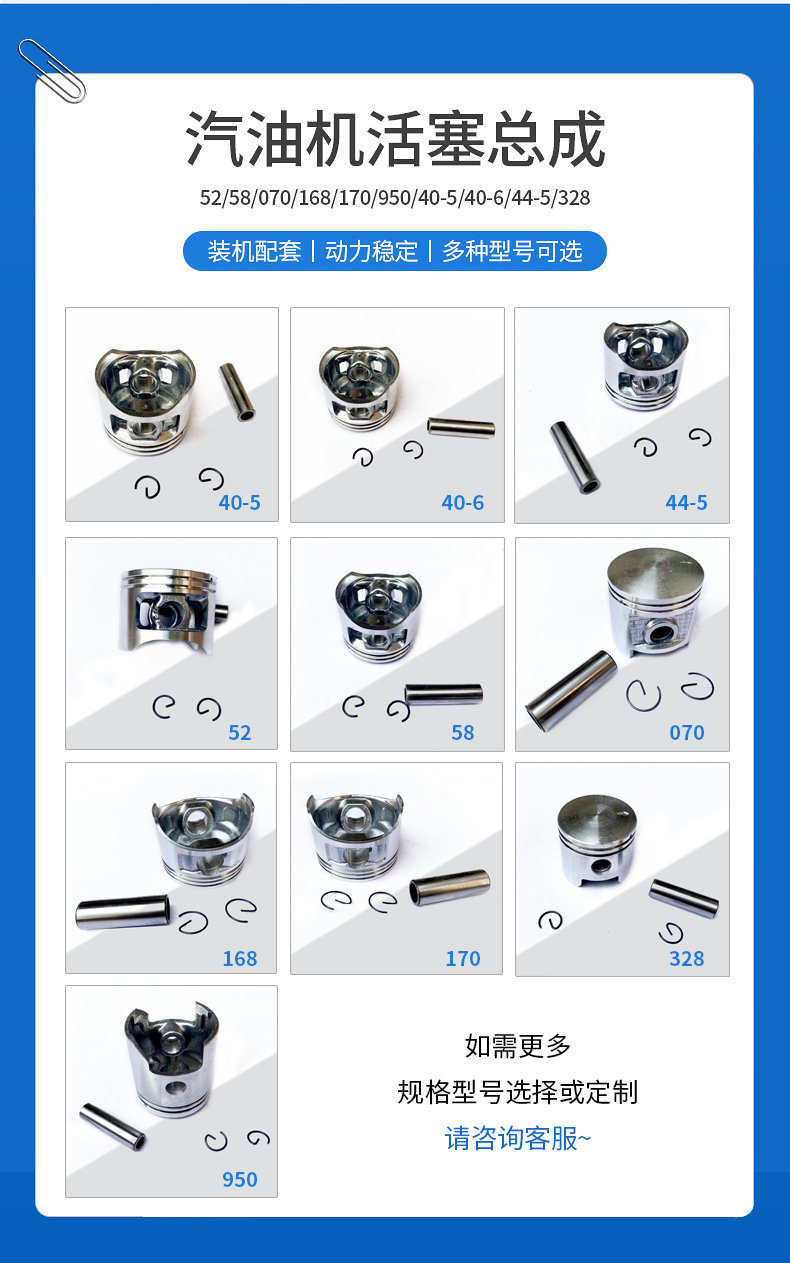 汽油机活塞总成

52/58/070/168/170/950/40-5/40-6/44-5/328

装机配套 | 动力稳定 | 多种型号可选

40-5

40-6

44-5

52

58

070

168

170

328

950

如需更多
规格型号选择或定制
请咨询客服~