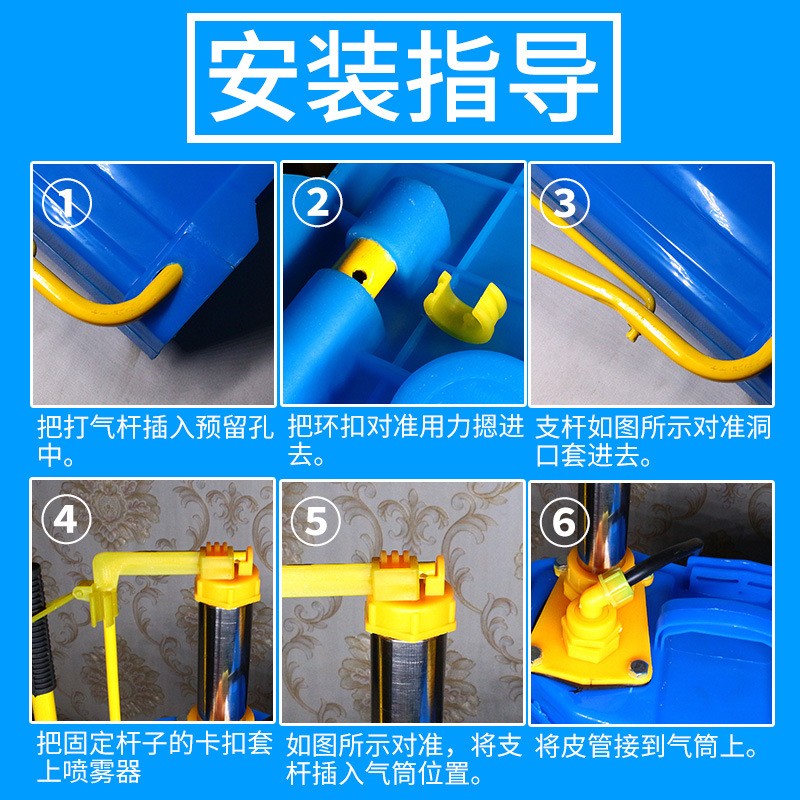 安装指导

①
把打气杆插入预留孔中。

②
把环扣对准用力摁进去。

③
支杆如图所示对准洞口套进去。

④
把固定杆子的卡扣套上喷雾器

⑤
如图所示对准，将支杆插入气筒位置。

⑥
将皮管接到气筒上。