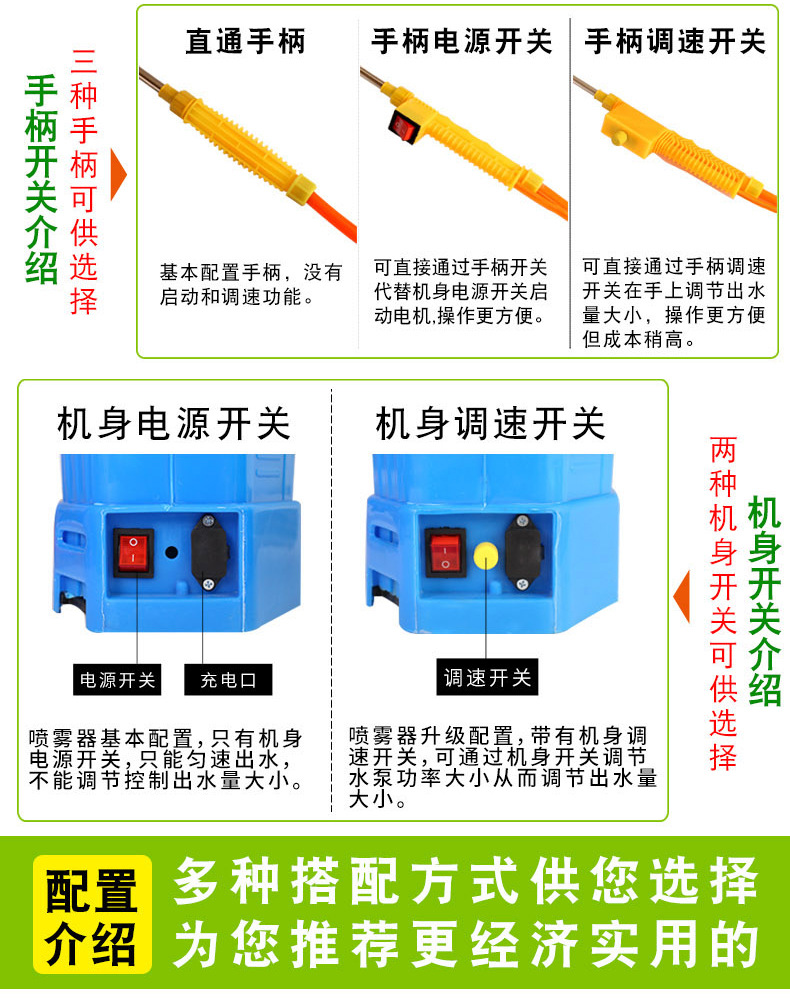 手柄开关介绍

三种手柄可供选择

直通手柄

基本配置手柄，没有启动和调速功能。

手柄电源开关

可直接通过手柄开关代替机身电源开关启动电机,操作更方便。

手柄调速开关

可直接通过手柄调速开关在手上调节出水量大小，操作更方便但成本稍高。

机身电源开关

电源开关

充电口

喷雾器基本配置，只有机身电源开关，只能匀速出水，不能调节控制出水量大小。

机身调速开关

调速开关

喷雾器升级配置，带有机身调速开关，可通过机身开关调节水泵功率大小从而调节出水量大小。

两种机身开关可供选择

机身开关介绍

配置介绍

多种搭配方式供您选择
为您推荐更经济实用的