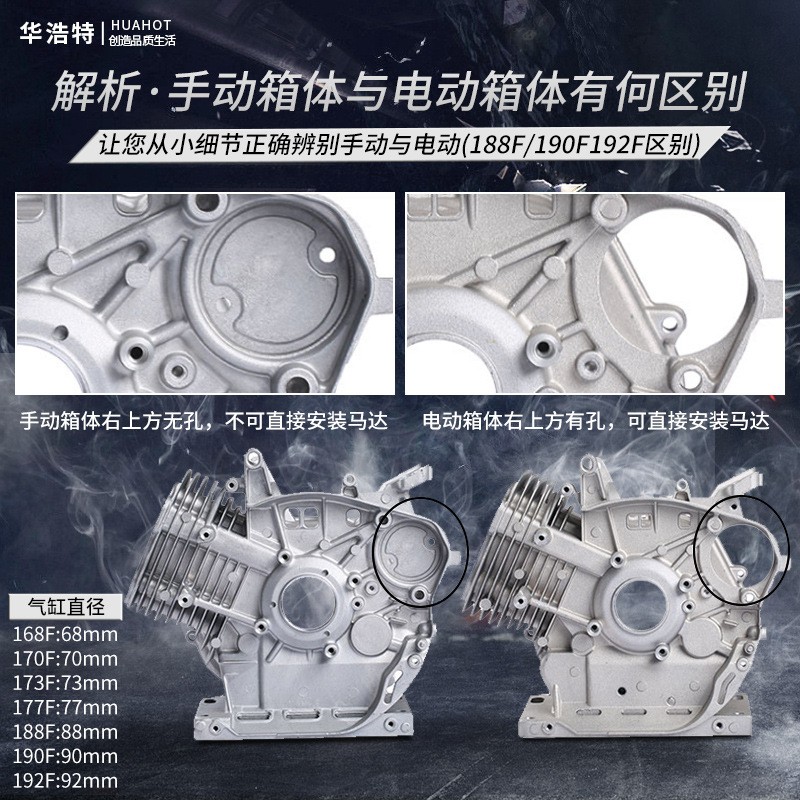 华浩特 | HUAHOT 创造品质生活

解析·手动箱体与电动箱体有何区别

让您从小细节正确辨别手动与电动(188F/190F192F区别)

手动箱体右上方无孔，不可直接安装马达

电动箱体右上方有孔，可直接安装马达

气缸直径
168F:68mm
170F:70mm
173F:73mm
177F:77mm
188F:88mm
190F:90mm
192F:92mm