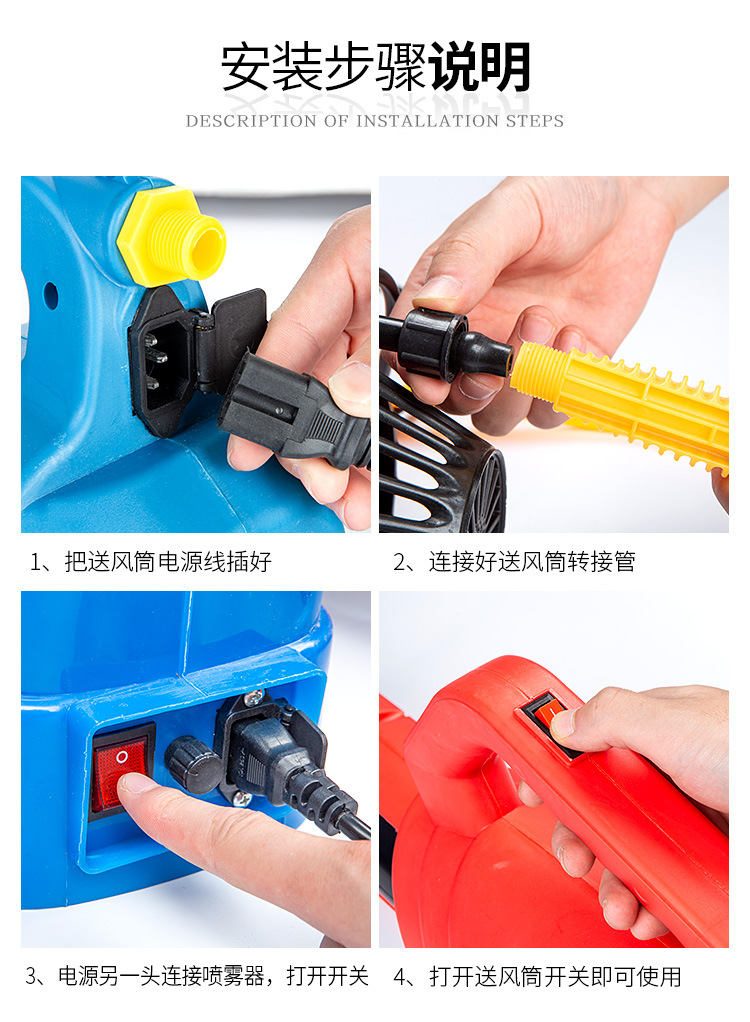 安装步骤说明

DESCRIPTION OF INSTALLATION STEPS

1、把送风筒电源线插好

2、连接好送风筒转接管

3、电源另一头连接喷雾器，打开开关

4、打开送风筒开关即可使用