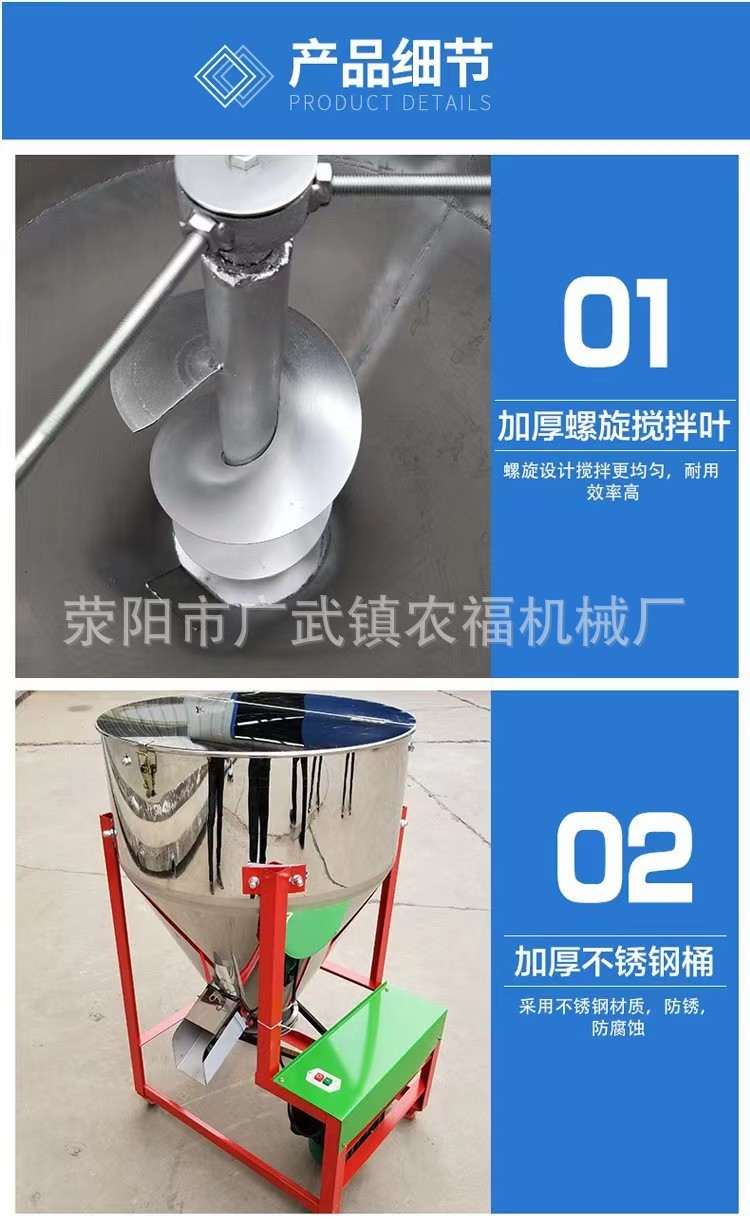 产品细节
PRODUCT DETAILS

01
加厚螺旋搅拌叶
螺旋设计搅拌更均匀，耐用效率高

荥阳市广武镇农福机械厂

02
加厚不锈钢桶
采用不锈钢材质，防锈，防腐蚀