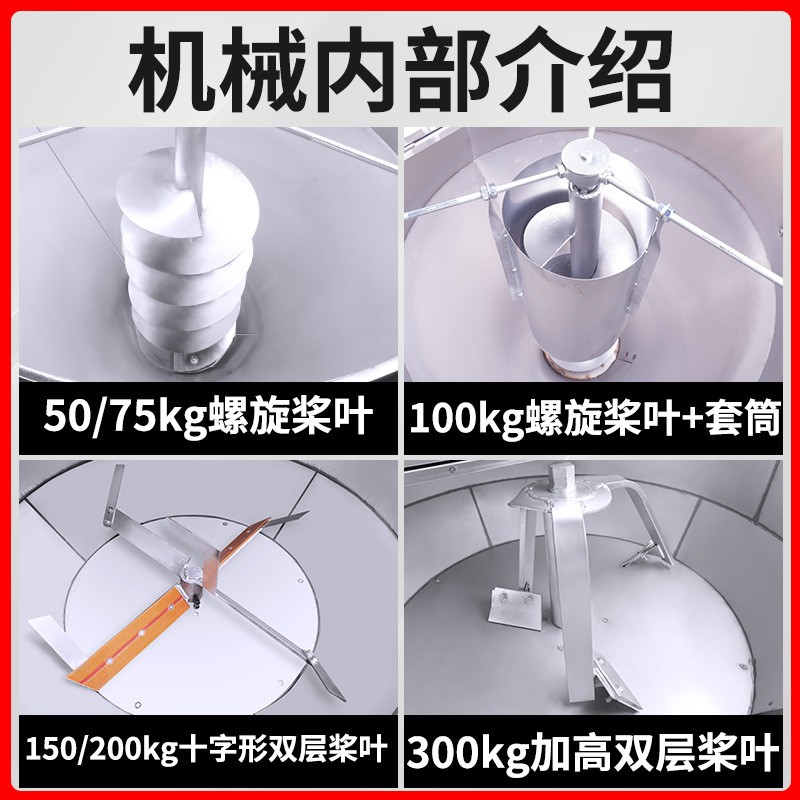 机械内部介绍

50/75kg螺旋桨叶

100kg螺旋桨叶+套筒

150/200kg十字形双层桨叶

300kg加高双层桨叶