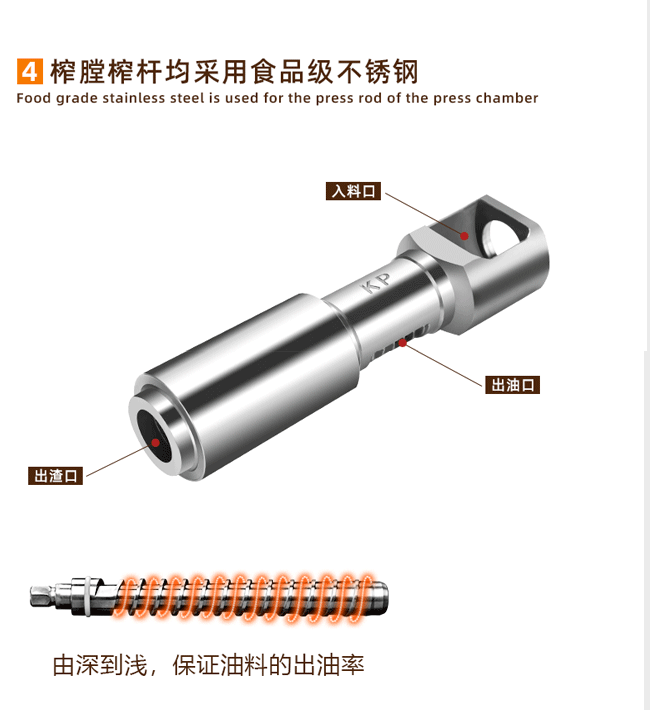 4 榨膛榨杆均采用食品级不锈钢

Food grade stainless steel is used for the press rod of the press chamber

入料口

KP

出油口

出渣口

由深到浅，保证油料的出油率