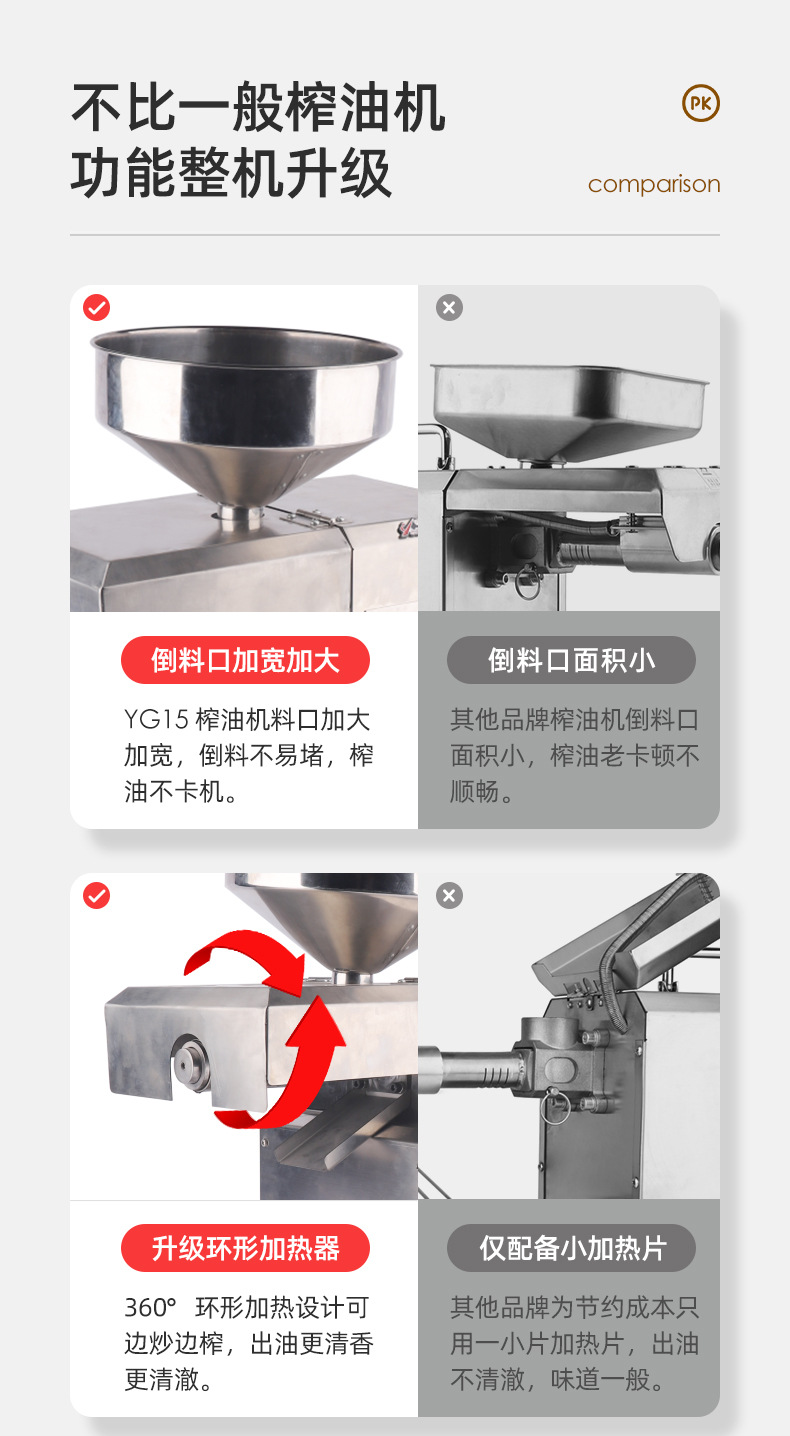 不比一般榨油机
功能整机升级

PK
comparison

倒料口加宽加大

YG15 榨油机料口加大加宽，倒料不易堵，榨油不卡机。

倒料口面积小

其他品牌榨油机倒料口面积小，榨油老卡顿不顺畅。

升级环形加热器

360° 环形加热设计可边炒边榨，出油更清香更清澈。

仅配备小加热片

其他品牌为节约成本只用一小片加热片，出油不清澈，味道一般。