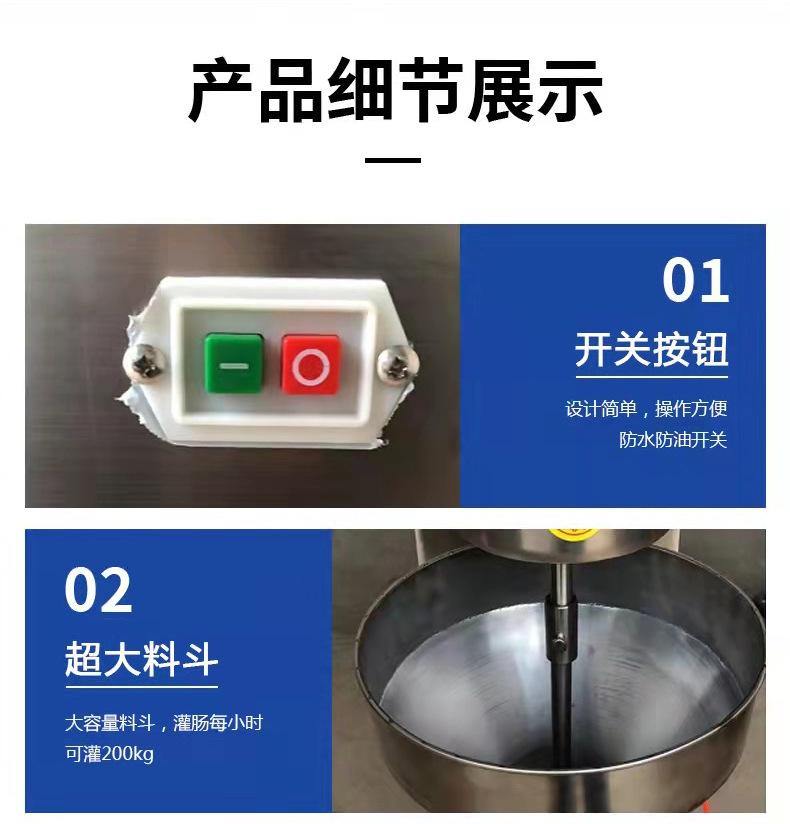 产品细节展示

01
开关按钮
设计简单，操作方便
防水防油开关

02
超大料斗
大容量料斗，灌肠每小时
可灌200kg