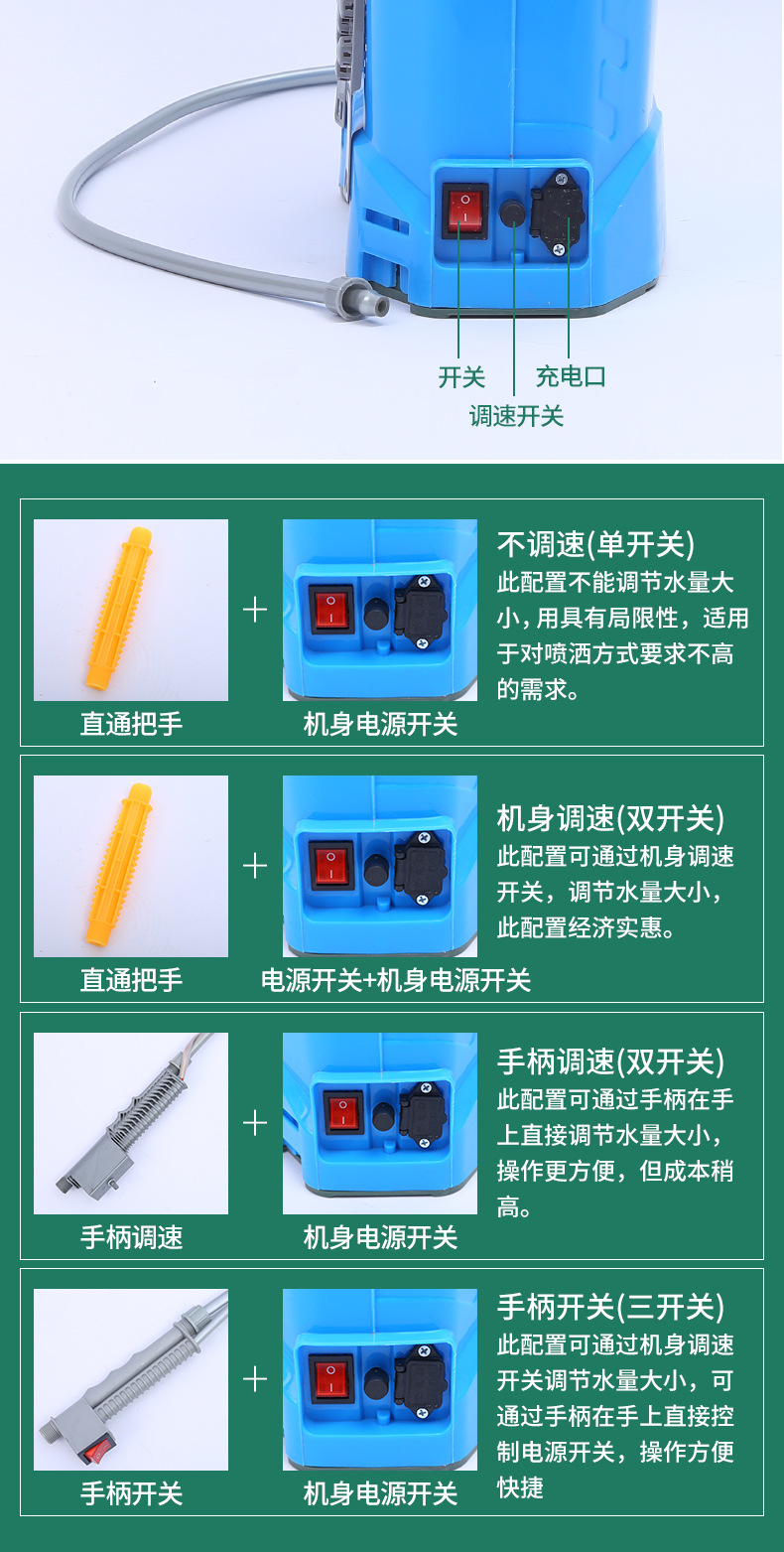 开关
充电口
调速开关

直通把手
+
机身电源开关
不调速(单开关)
此配置不能调节水量大小,用具有局限性，适用于对喷洒方式要求不高的需求。

直通把手
+
电源开关+机身电源开关
机身调速(双开关)
此配置可通过机身调速开关，调节水量大小，此配置经济实惠。

手柄调速
+
机身电源开关
手柄调速(双开关)
此配置可通过手柄在手上直接调节水量大小，操作更方便，但成本稍高。

手柄开关
+
机身电源开关
手柄开关(三开关)
此配置可通过机身调速开关调节水量大小，可通过手柄在手上直接控制电源开关，操作方便快捷