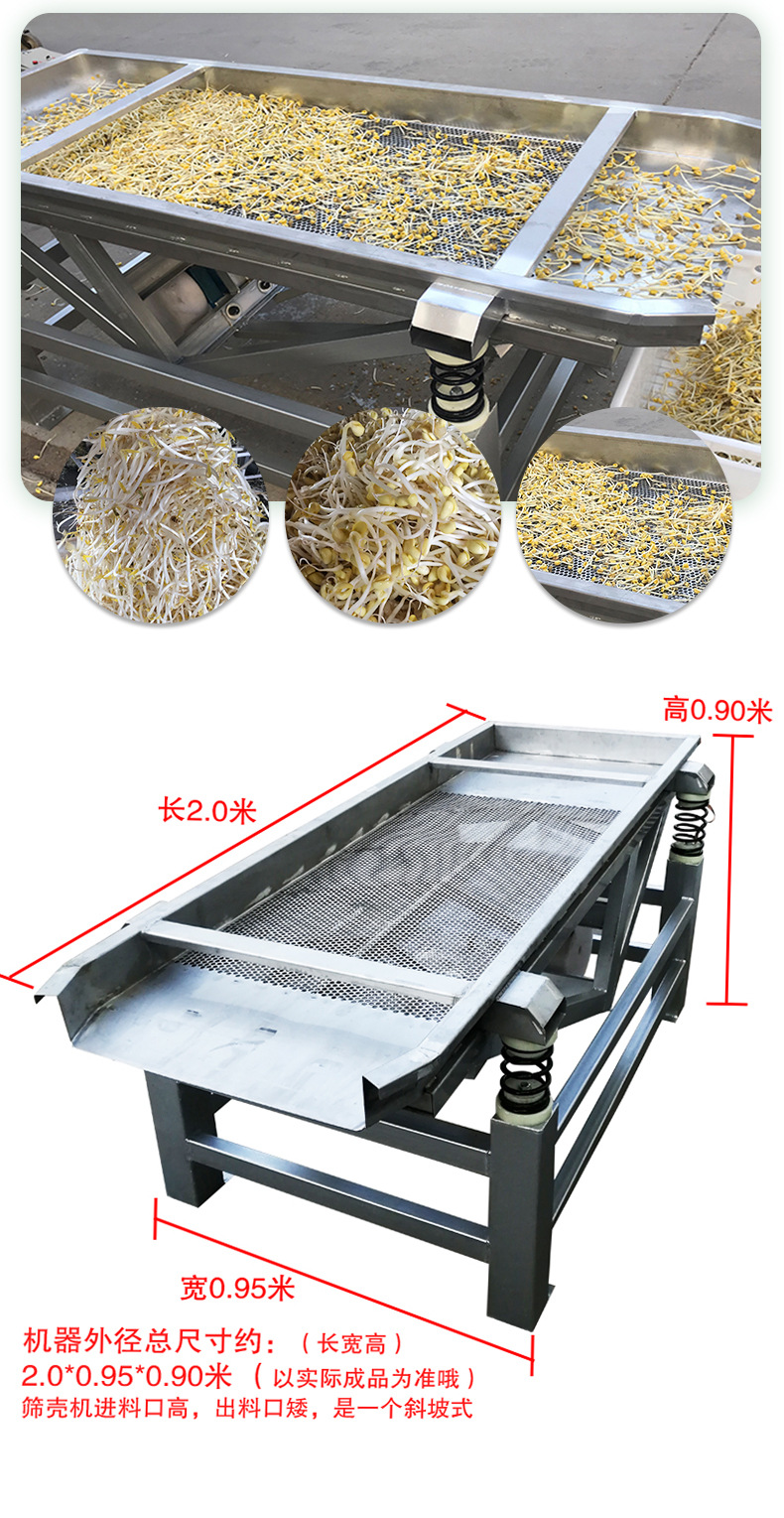 高0.90米

长2.0米

宽0.95米

机器外径总尺寸约：（长宽高）
2.0*0.95*0.90米（以实际成品为准哦）
筛壳机进料口高，出料口矮，是一个斜坡式