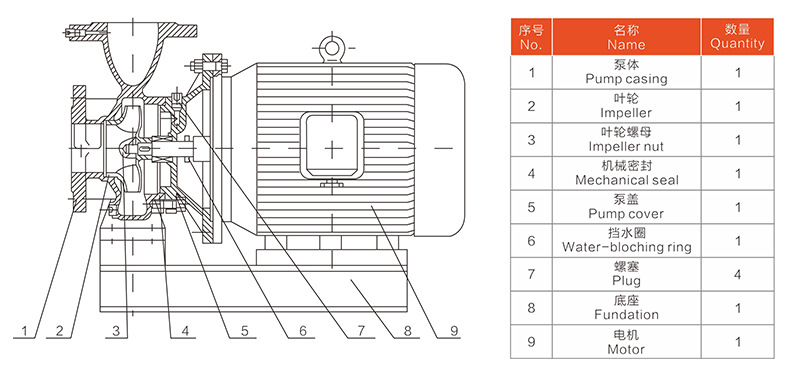 1 2 3 4 5 6 7 8 9

| 序号 No. | 名称 Name | 数量 Quantity |
|---|---|---|
| 1 | 泵体 Pump casing | 1 |
| 2 | 叶轮 Impeller | 1 |
| 3 | 叶轮螺母 Impeller nut | 1 |
| 4 | 机械密封 Mechanical seal | 1 |
| 5 | 泵盖 Pump cover | 1 |
| 6 | 挡水圈 Water-bloching ring | 1 |
| 7 | 螺塞 Plug | 4 |
| 8 | 底座 Fundation | 1 |
| 9 | 电机 Motor | 1 |