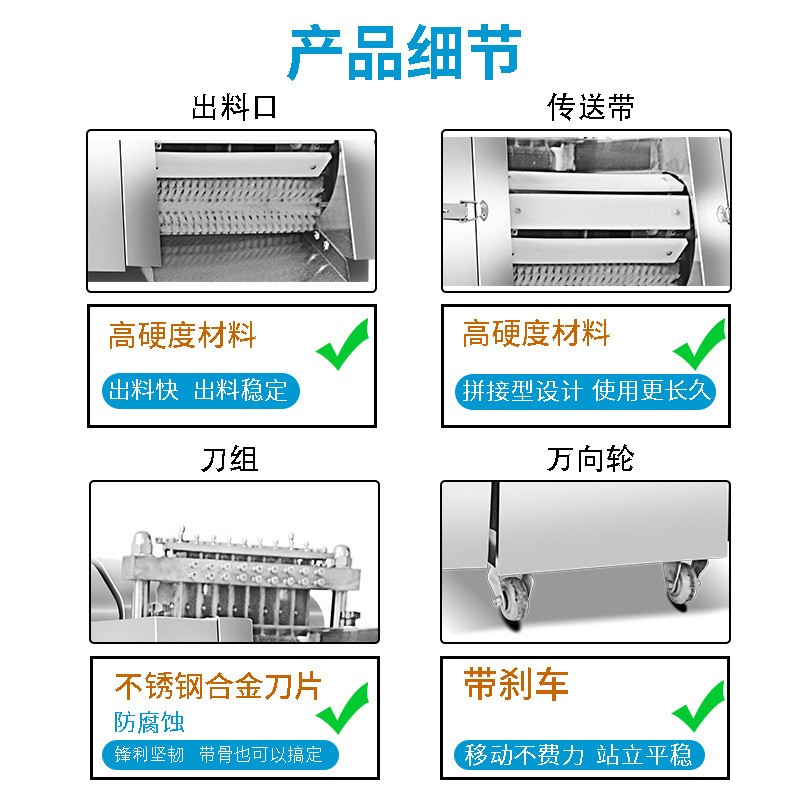 产品细节

出料口

高硬度材料

出料快 出料稳定

传送带

高硬度材料

拼接型设计 使用更长久

刀组

不锈钢合金刀片

防腐蚀

锋利坚韧 带骨也可以搞定

万向轮

带刹车

移动不费力 站立平稳