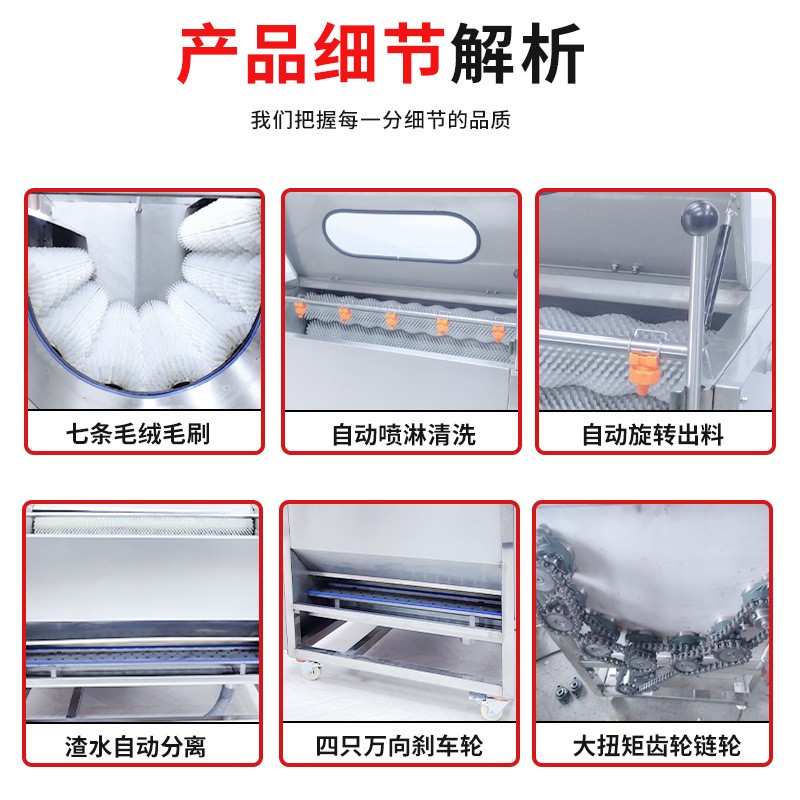 产品细节解析

我们把握每一分细节的品质

七条毛绒毛刷

自动喷淋清洗

自动旋转出料

渣水自动分离

四只万向刹车轮

大扭矩齿轮链轮