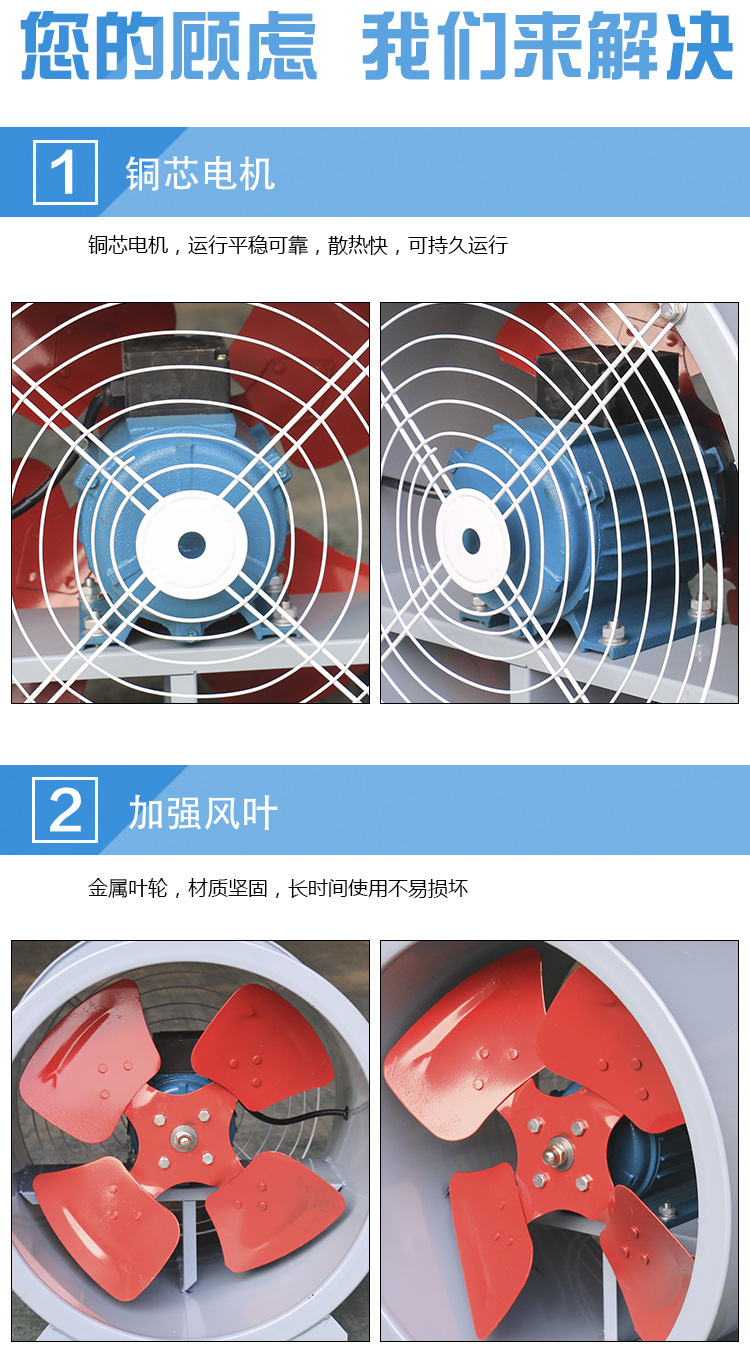 您的顾虑 我们来解决

1 铜芯电机

铜芯电机，运行平稳可靠，散热快，可持久运行

2 加强风叶

金属叶轮，材质坚固，长时间使用不易损坏