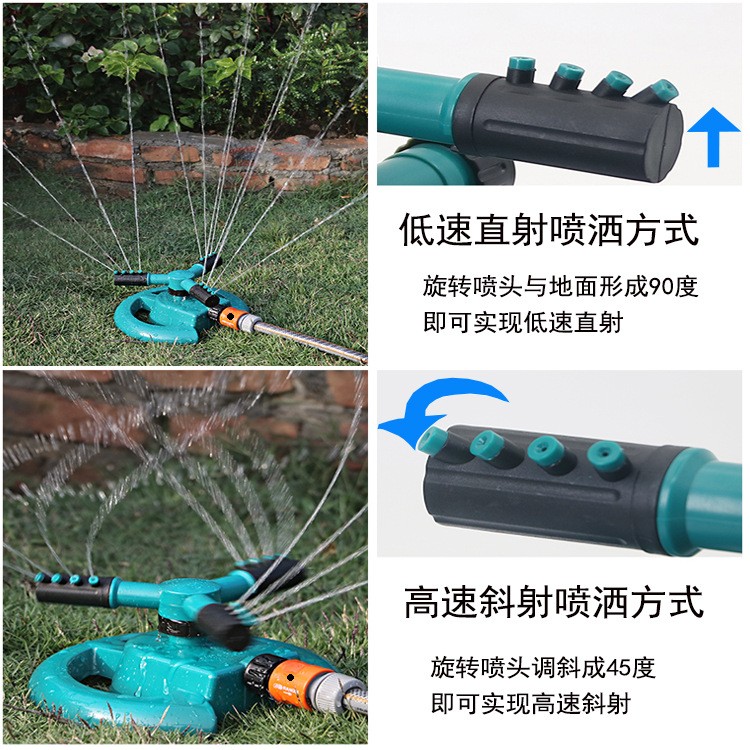 低速直射喷洒方式

旋转喷头与地面形成90度
即可实现低速直射

高速斜射喷洒方式

旋转喷头调斜成45度
即可实现高速斜射