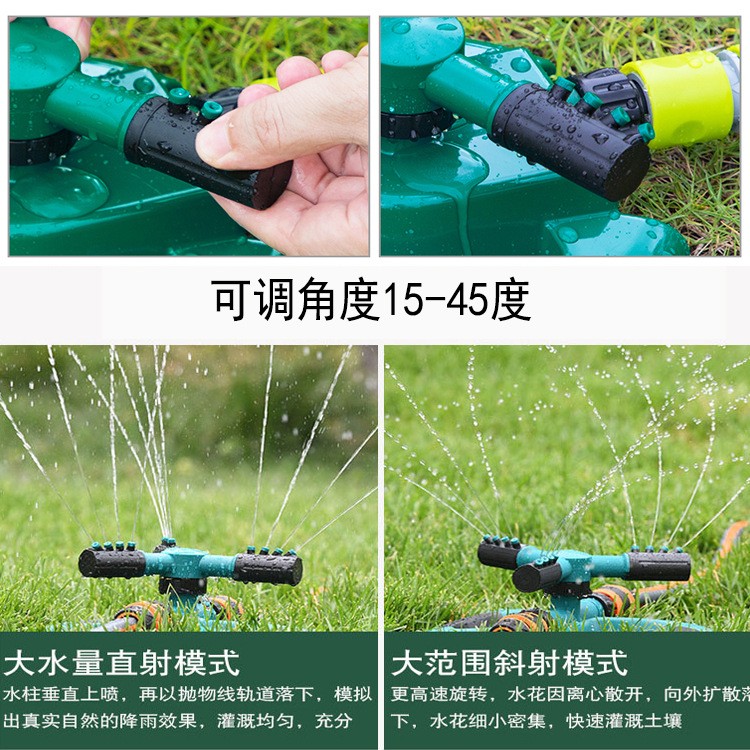 可调角度15-45度

大水量直射模式

水柱垂直上喷，再以抛物线轨道落下，模拟出真实自然的降雨效果，灌溉均匀，充分

大范围斜射模式

更高速旋转，水花因离心散开，向外扩散落下，水花细小密集，快速灌溉土壤