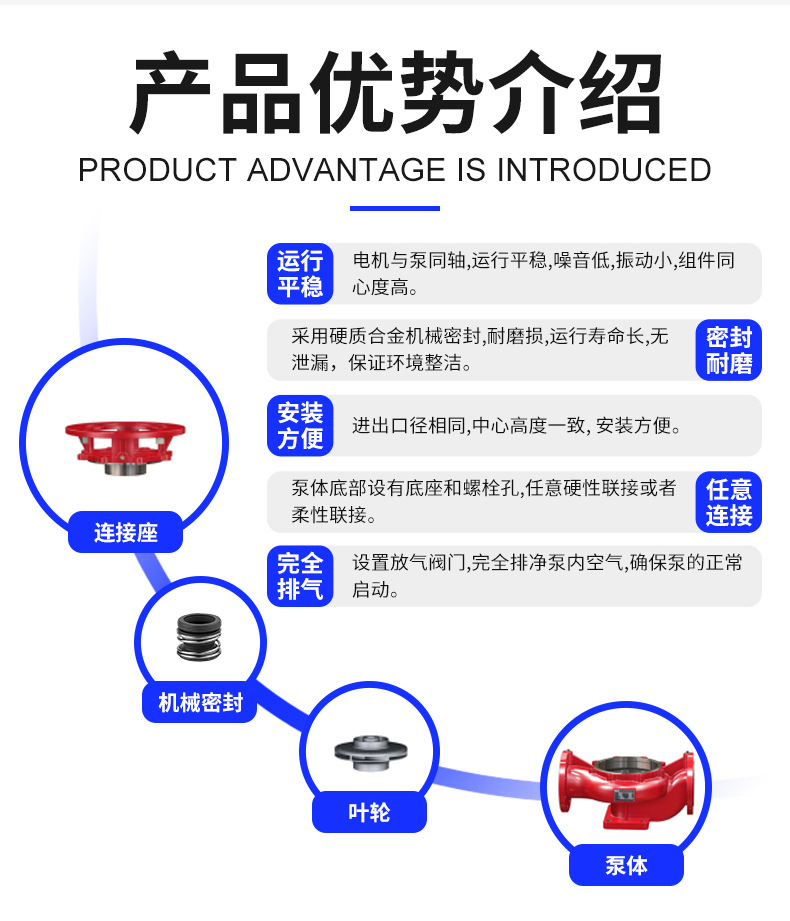 产品优势介绍

PRODUCT ADVANTAGE IS INTRODUCED

运行平稳

电机与泵同轴,运行平稳,噪音低,振动小,组件同心度高。

采用硬质合金机械密封,耐磨损,运行寿命长,无泄漏，保证环境整洁。

密封耐磨

安装方便

进出口径相同,中心高度一致, 安装方便。

泵体底部设有底座和螺栓孔,任意硬性联接或者柔性联接。

任意连接

完全排气

设置放气阀门,完全排净泵内空气,确保泵的正常启动。

连接座

机械密封

叶轮

泵体