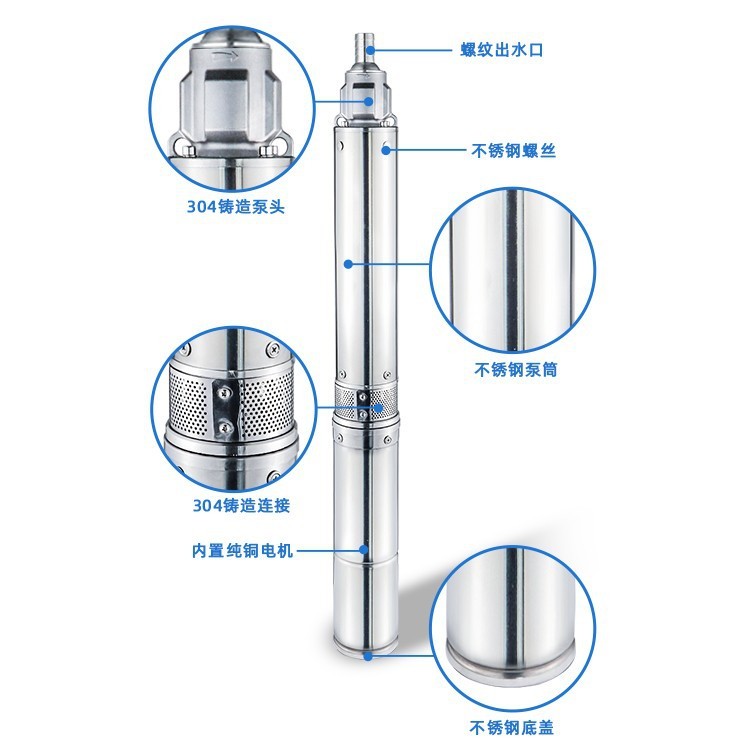 螺纹出水口

不锈钢螺丝

304铸造泵头

不锈钢泵筒

304铸造连接

内置纯铜电机

不锈钢底盖