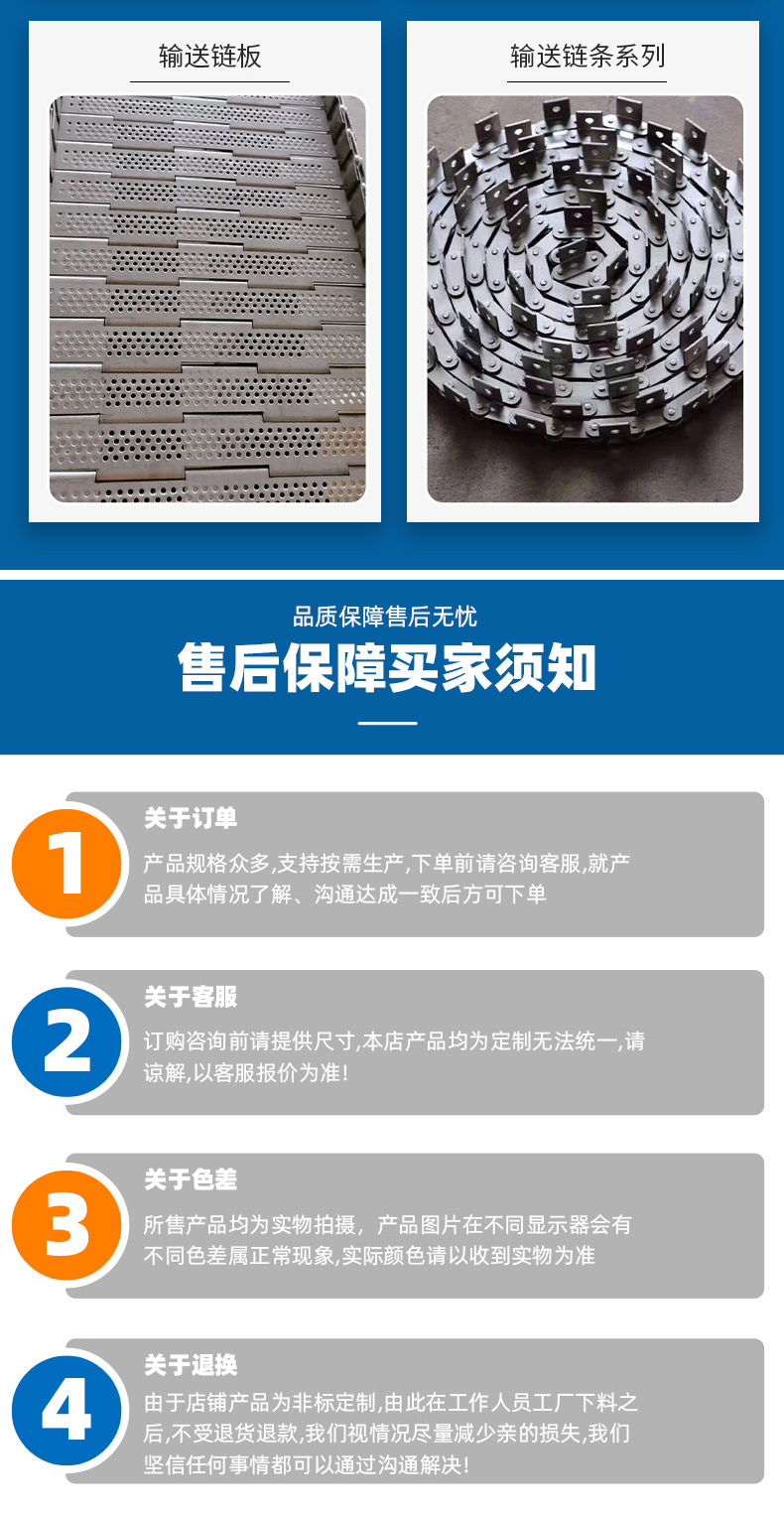 输送链板

输送链条系列

品质保障售后无忧

售后保障买家须知

1
关于订单
产品规格众多,支持按需生产,下单前请咨询客服,就产品具体情况了解、沟通达成一致后方可下单

2
关于客服
订购咨询前请提供尺寸,本店产品均为定制无法统一,请谅解,以客服报价为准!

3
关于色差
所售产品均为实物拍摄，产品图片在不同显示器会有不同色差属正常现象,实际颜色请以收到实物为准

4
关于退换
由于店铺产品为非标定制,由此在工作人员工厂下料之后,不受退货退款,我们视情况尽量减少亲的损失,我们坚信任何事情都可以通过沟通解决!