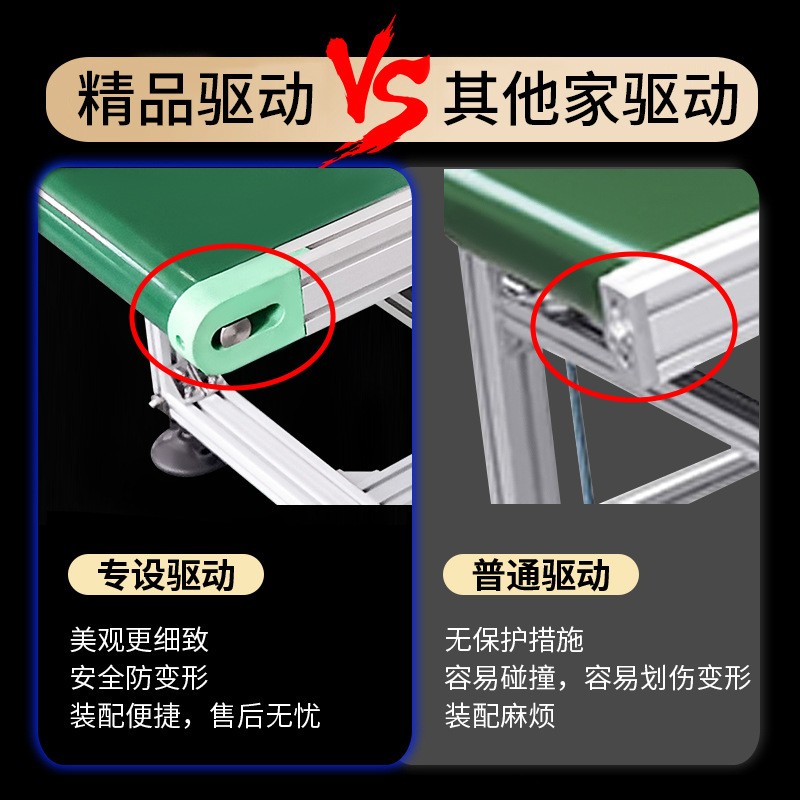 精品驱动 VS 其他家驱动

专设驱动

美观更细致
安全防变形
装配便捷，售后无忧

普通驱动

无保护措施
容易碰撞，容易划伤变形
装配麻烦