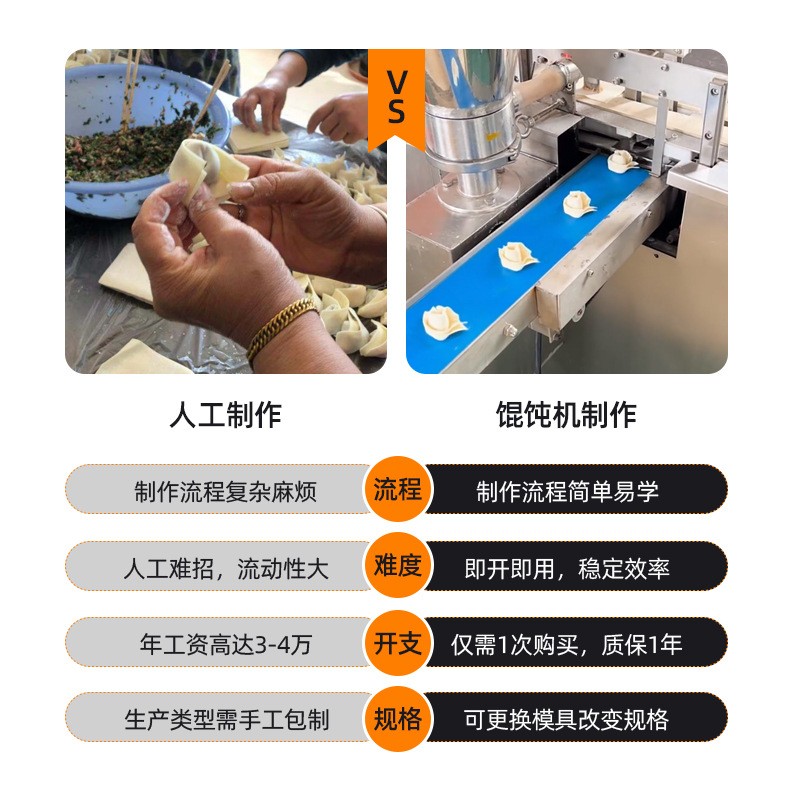 VS

人工制作

馄饨机制作

制作流程复杂麻烦 流程 制作流程简单易学

人工难招，流动性大 难度 即开即用，稳定效率

年工资高达3-4万 开支 仅需1次购买，质保1年

生产类型需手工包制 规格 可更换模具改变规格