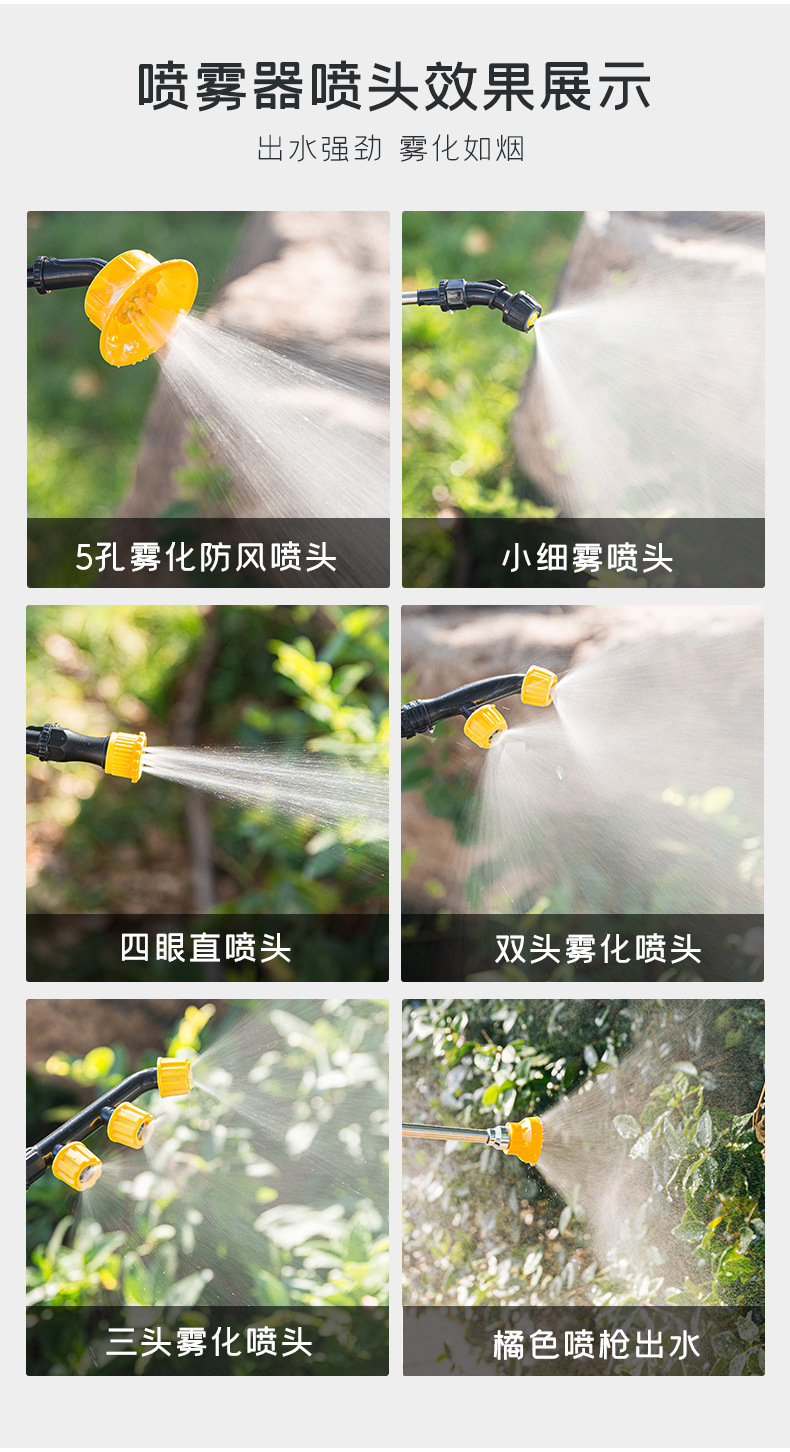 喷雾器喷头效果展示

出水强劲 雾化如烟

5孔雾化防风喷头

小细雾喷头

四眼直喷头

双头雾化喷头

三头雾化喷头

橘色喷枪出水