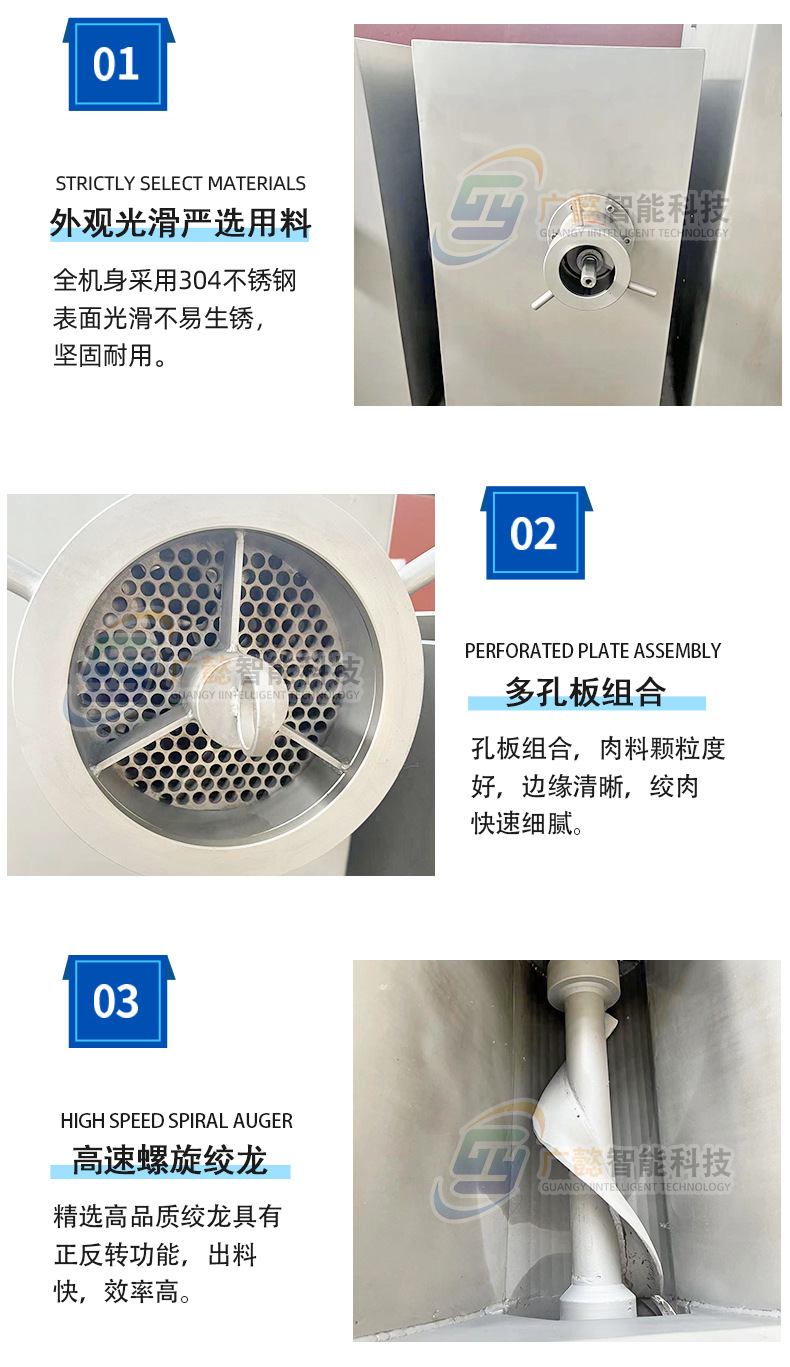 01

STRICTLY SELECT MATERIALS

外观光滑严选用料

全机身采用304不锈钢表面光滑不易生锈，坚固耐用。

广懿智能科技
GUANGY IINTELLIGENT TECHNOLOGY

02

PERFORATED PLATE ASSEMBLY

多孔板组合

孔板组合，肉料颗粒度好，边缘清晰，绞肉快速细腻。

广懿智能科技
GUANGY IINTELLIGENT TECHNOLOGY

03

HIGH SPEED SPIRAL AUGER

高速螺旋绞龙

精选高品质绞龙具有正反转功能，出料快，效率高。

广懿智能科技
GUANGY IINTELLIGENT TECHNOLOGY