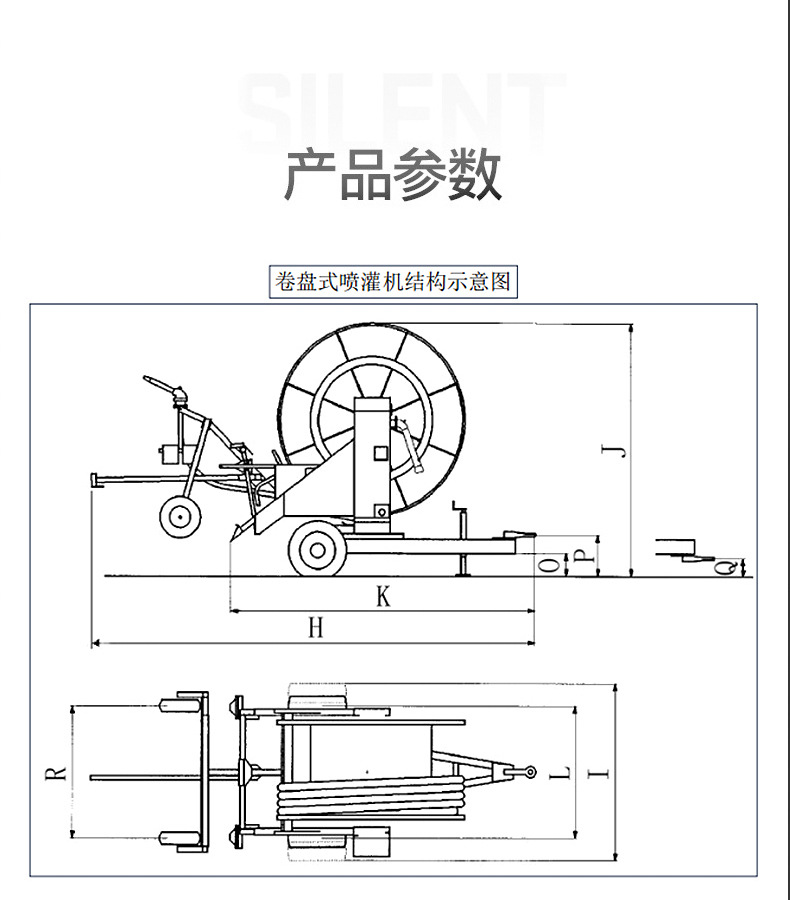 SILENT

产品参数

卷盘式喷灌机结构示意图

J

O

P

Q

K

H

R

L

I