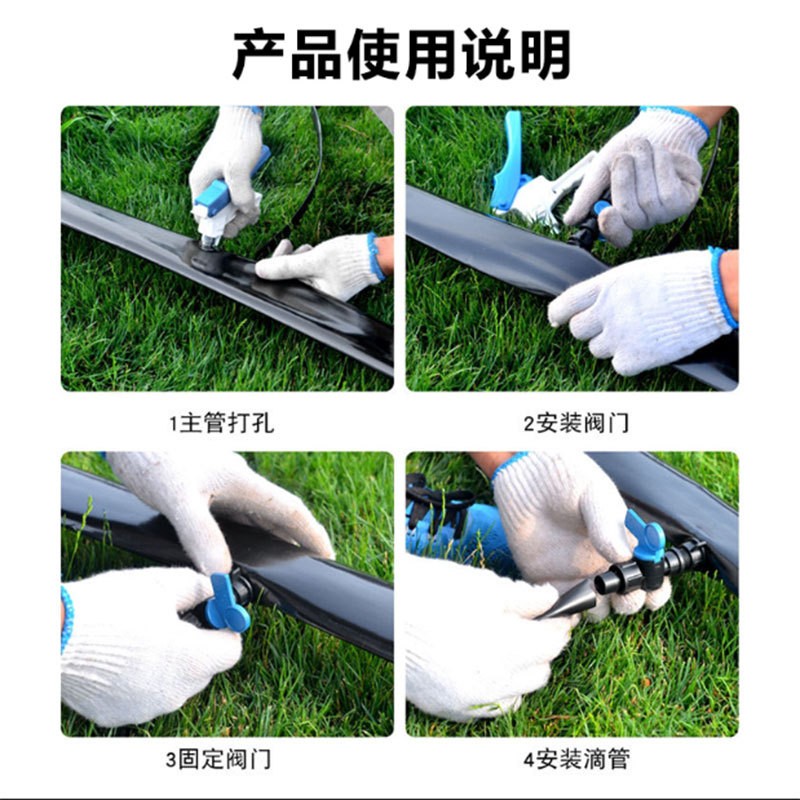 产品使用说明

1主管打孔

2安装阀门

3固定阀门

4安装滴管