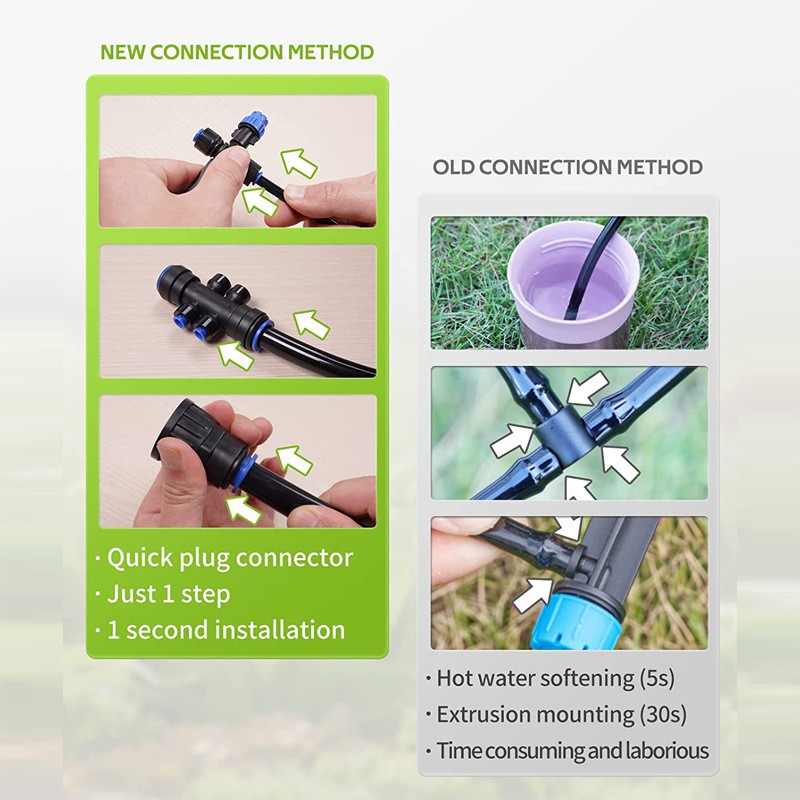 NEW CONNECTION METHOD

· Quick plug connector
· Just 1 step
· 1 second installation

OLD CONNECTION METHOD

· Hot water softening (5s)
· Extrusion mounting (30s)
· Time consuming and laborious