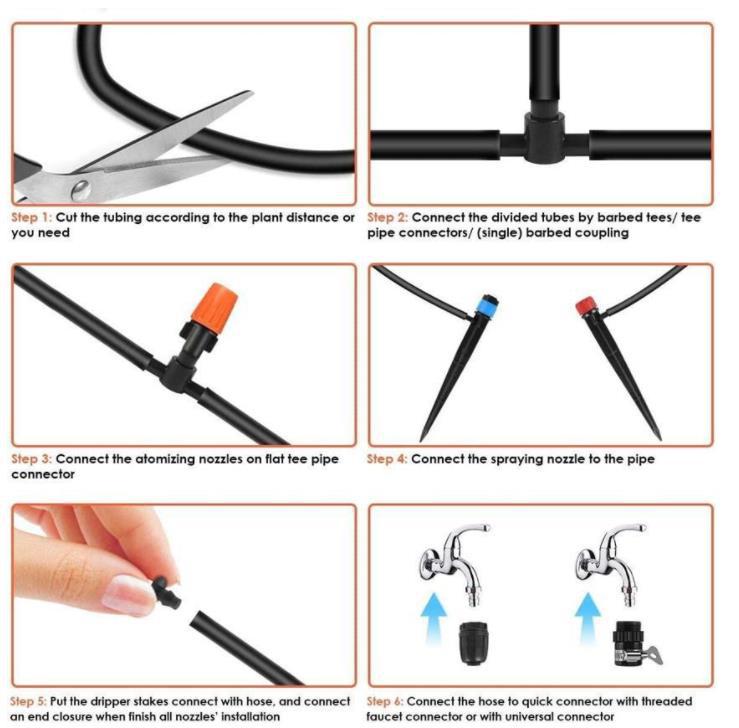 Step 1: Cut the tubing according to the plant distance or you need

Step 2: Connect the divided tubes by barbed tees/ tee pipe connectors/ (single) barbed coupling

Step 3: Connect the atomizing nozzles on flat tee pipe connector

Step 4: Connect the spraying nozzle to the pipe

Step 5: Put the dripper stakes connect with hose, and connect an end closure when finish all nozzles' installation

Step 6: Connect the hose to quick connector with threaded faucet connector or with universal connector